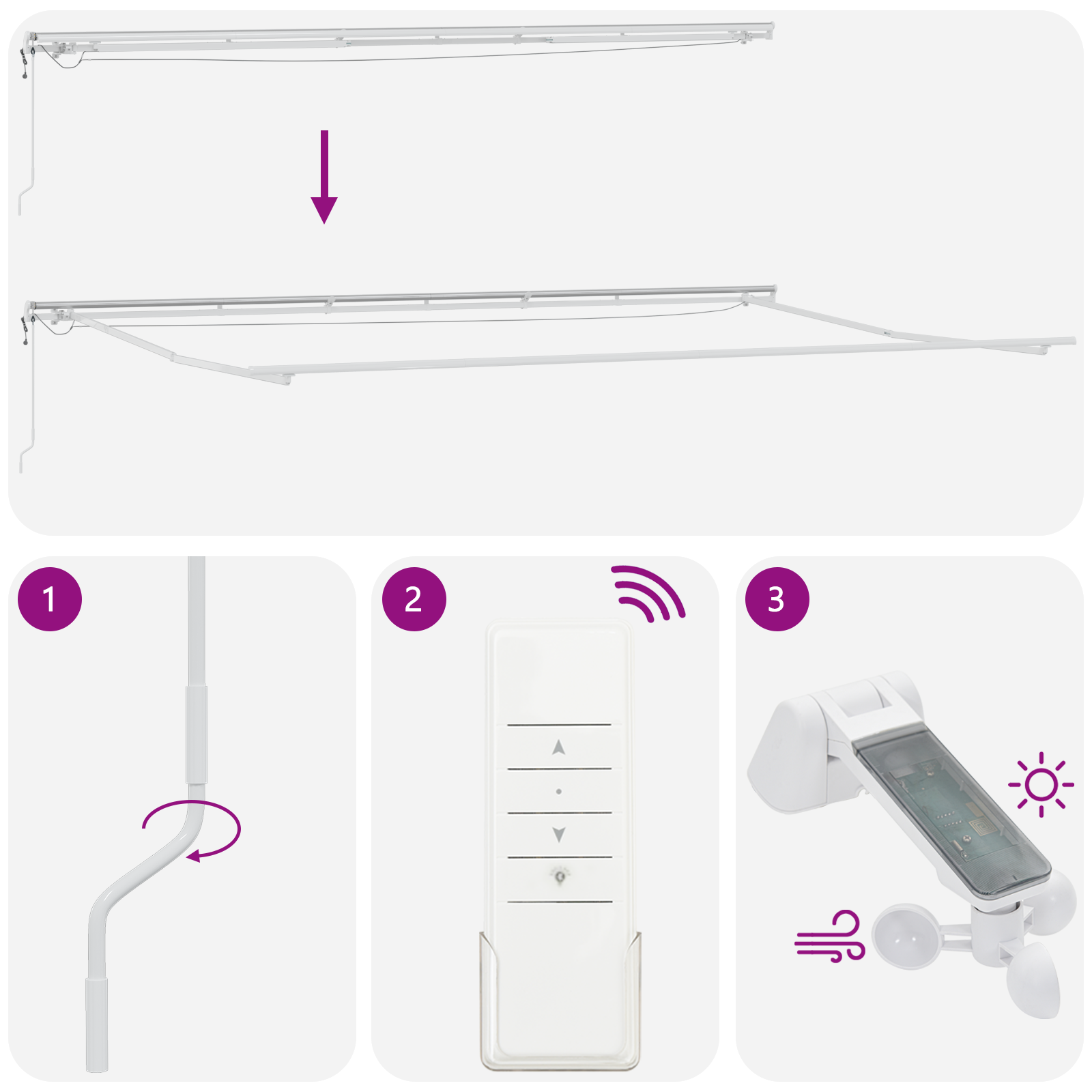 1

2

3