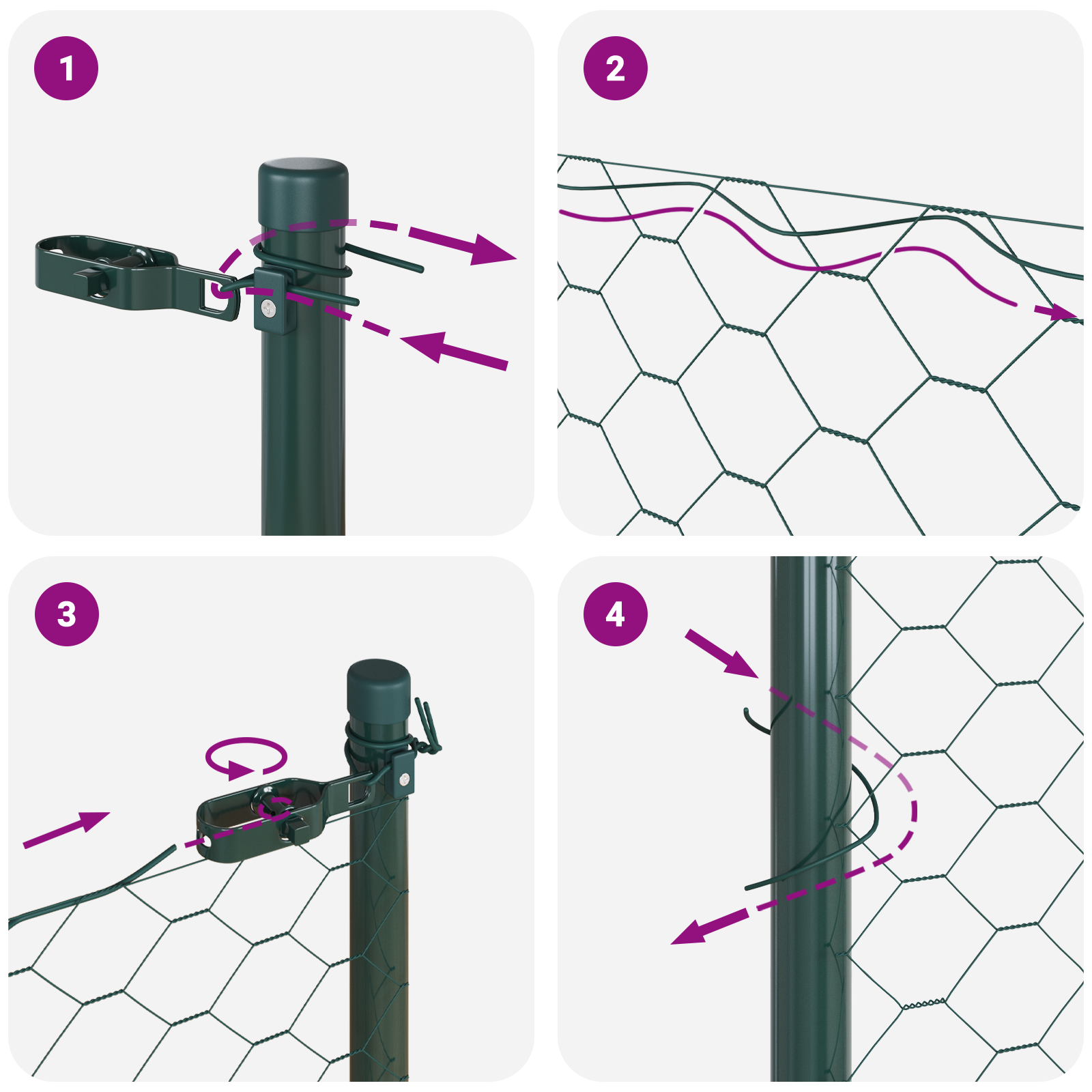 1

2

3

4