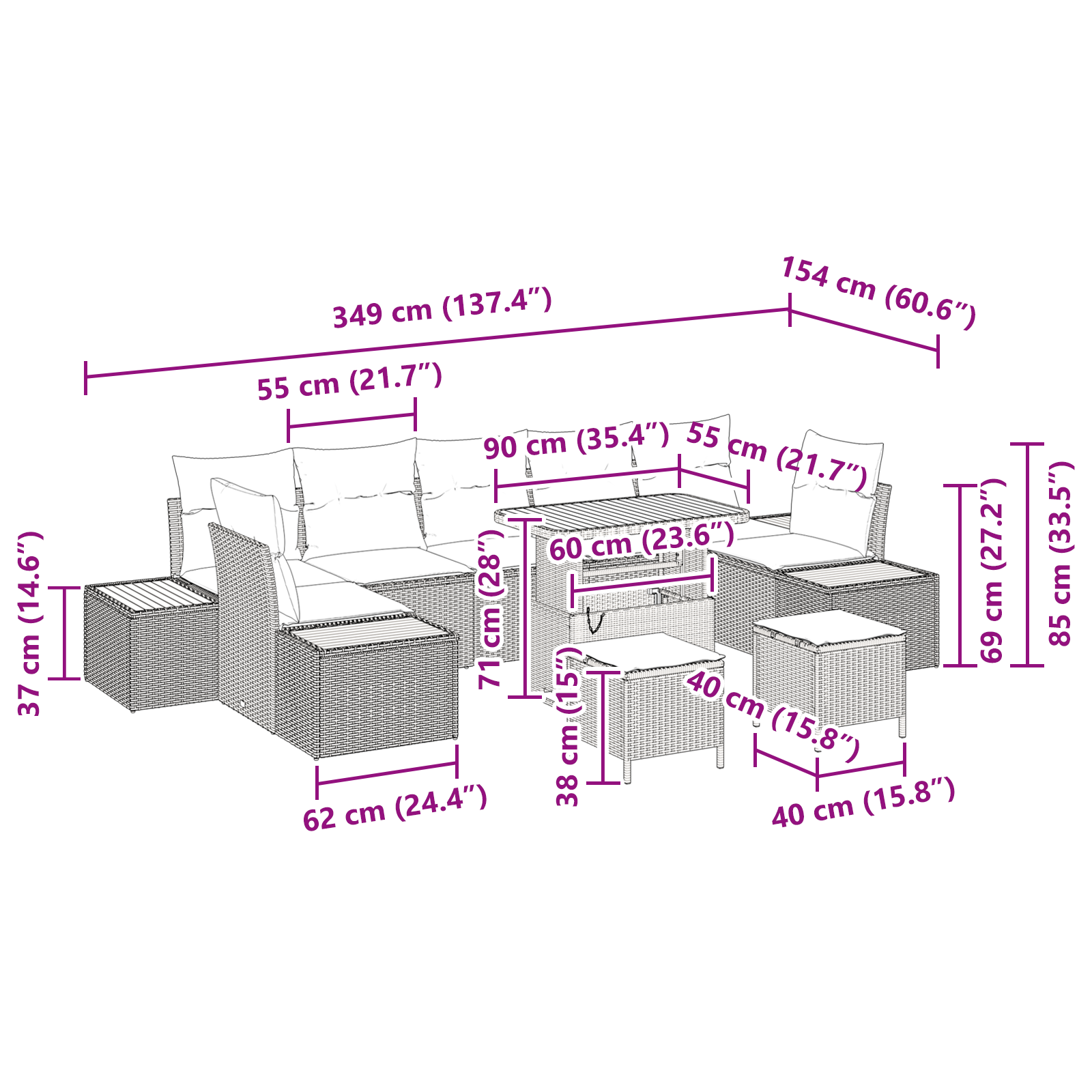 349 cm (137.4″)

154 cm (60.6″)

55 cm (21.7″)

90 cm (35.4″)

55 cm (21.7″)

60 cm (23.6″)

71 cm (28″)

37 cm (14.6″)

69 cm (27.2″)

85 cm (33.5″)

38 cm (15″)

40 cm (15.8″)

62 cm (24.4″)

40 cm (15.8″)