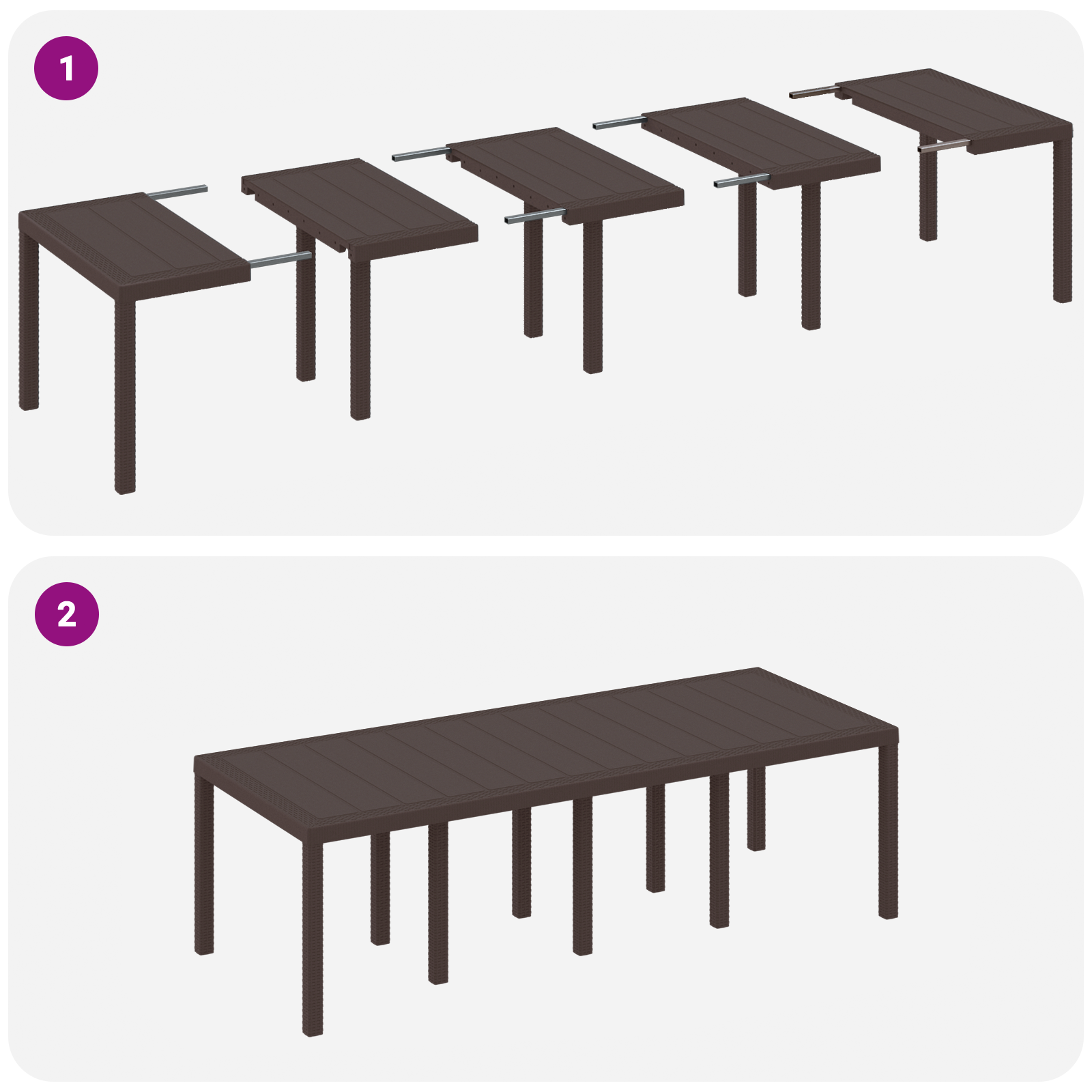 1

2