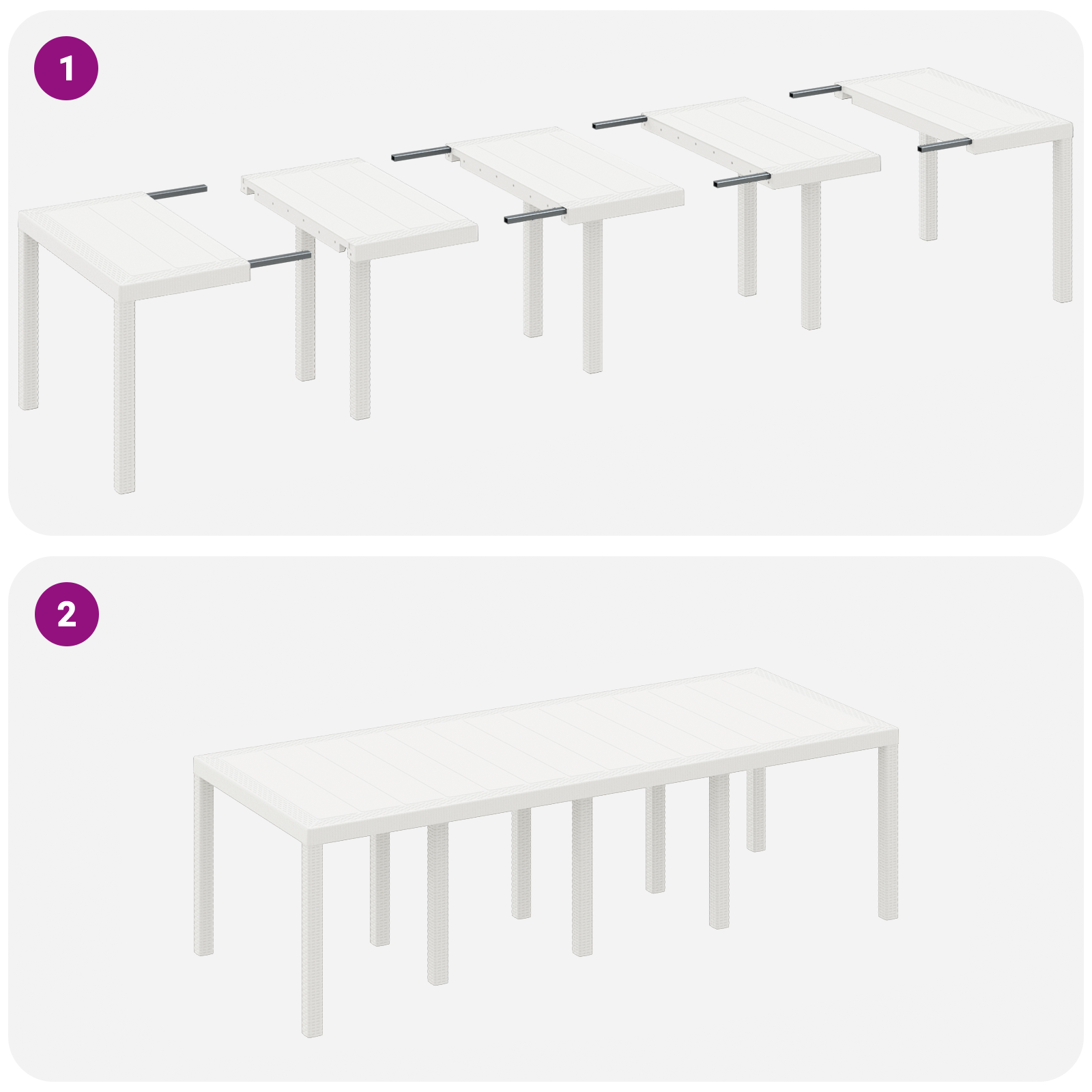 1

2