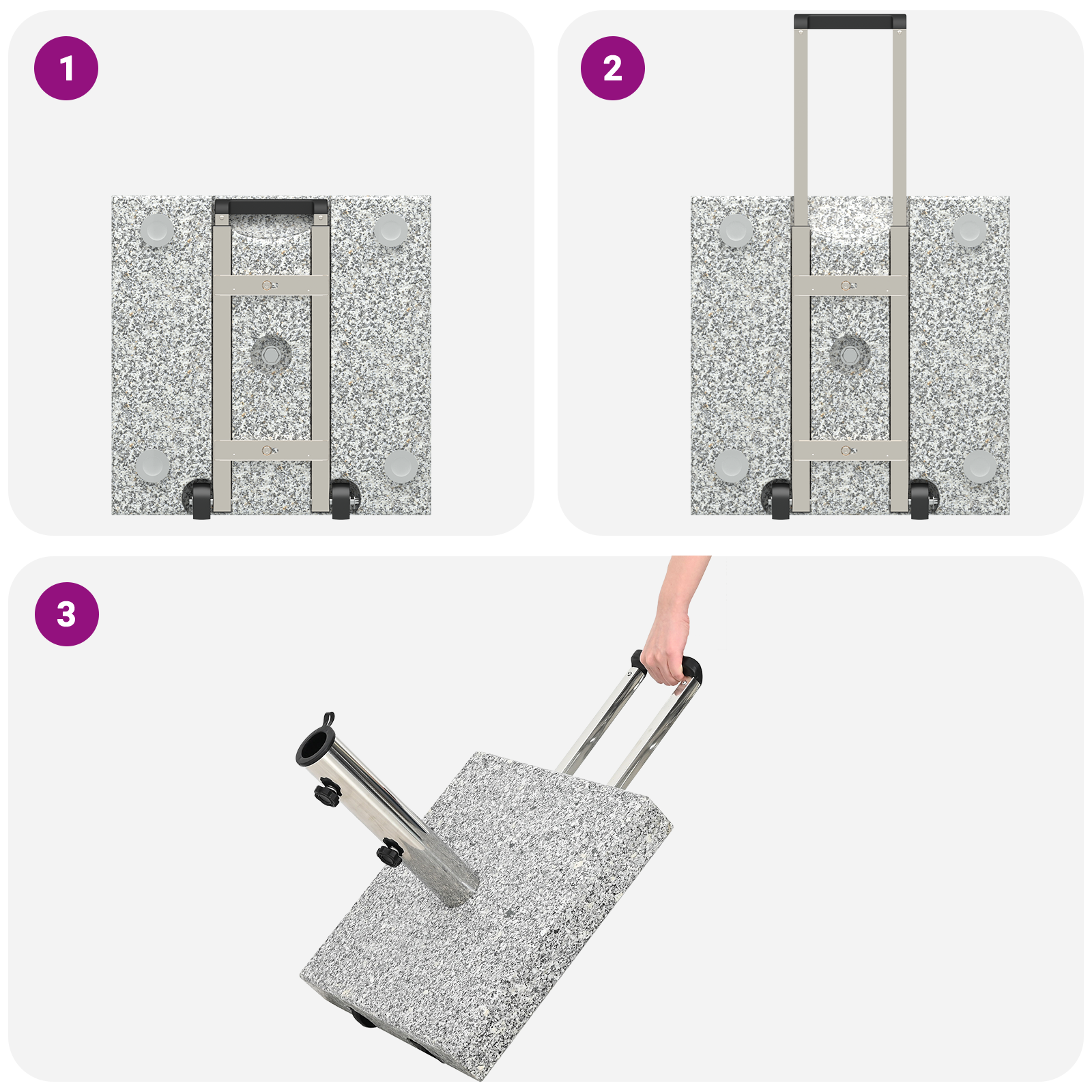 1

2

3