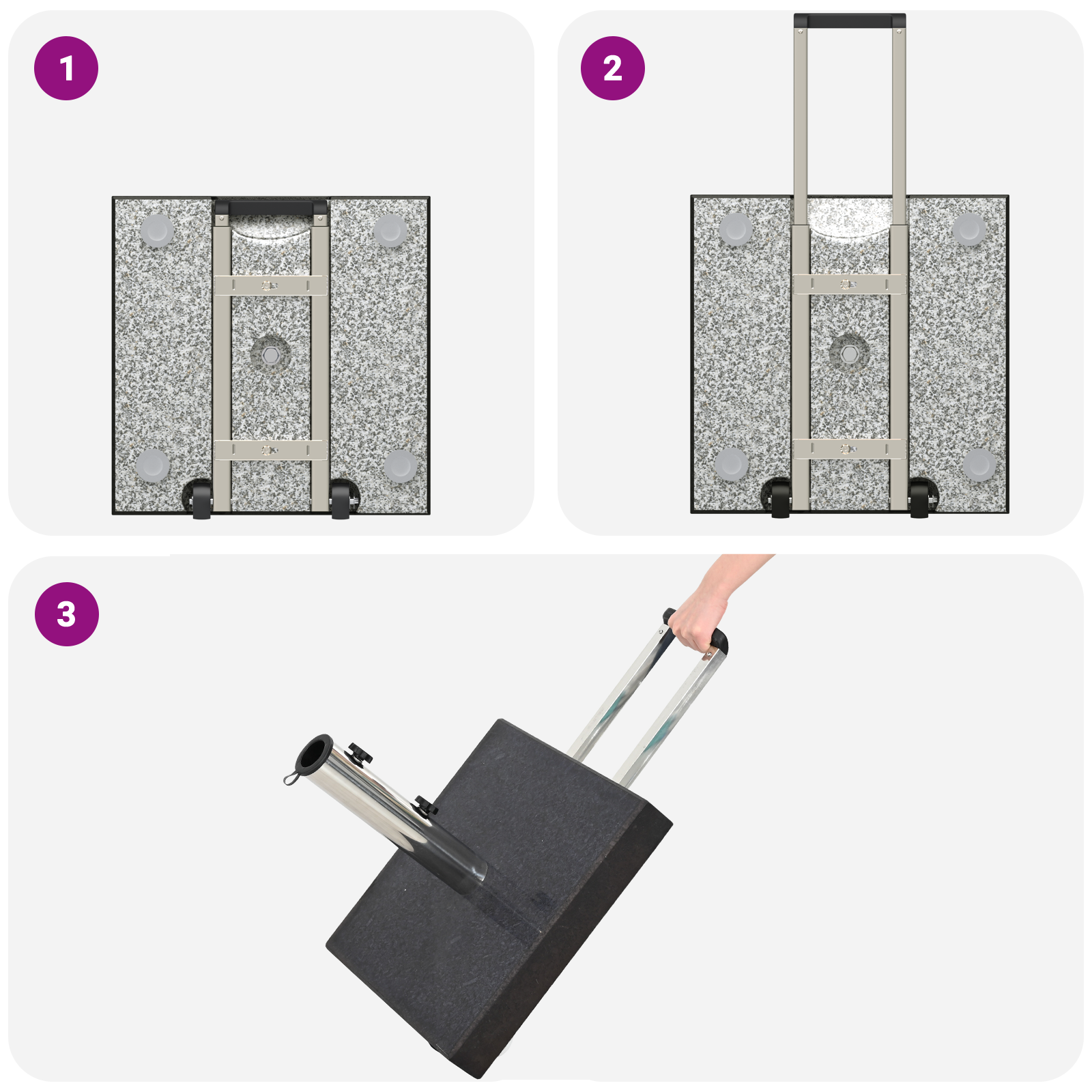 1

2

3