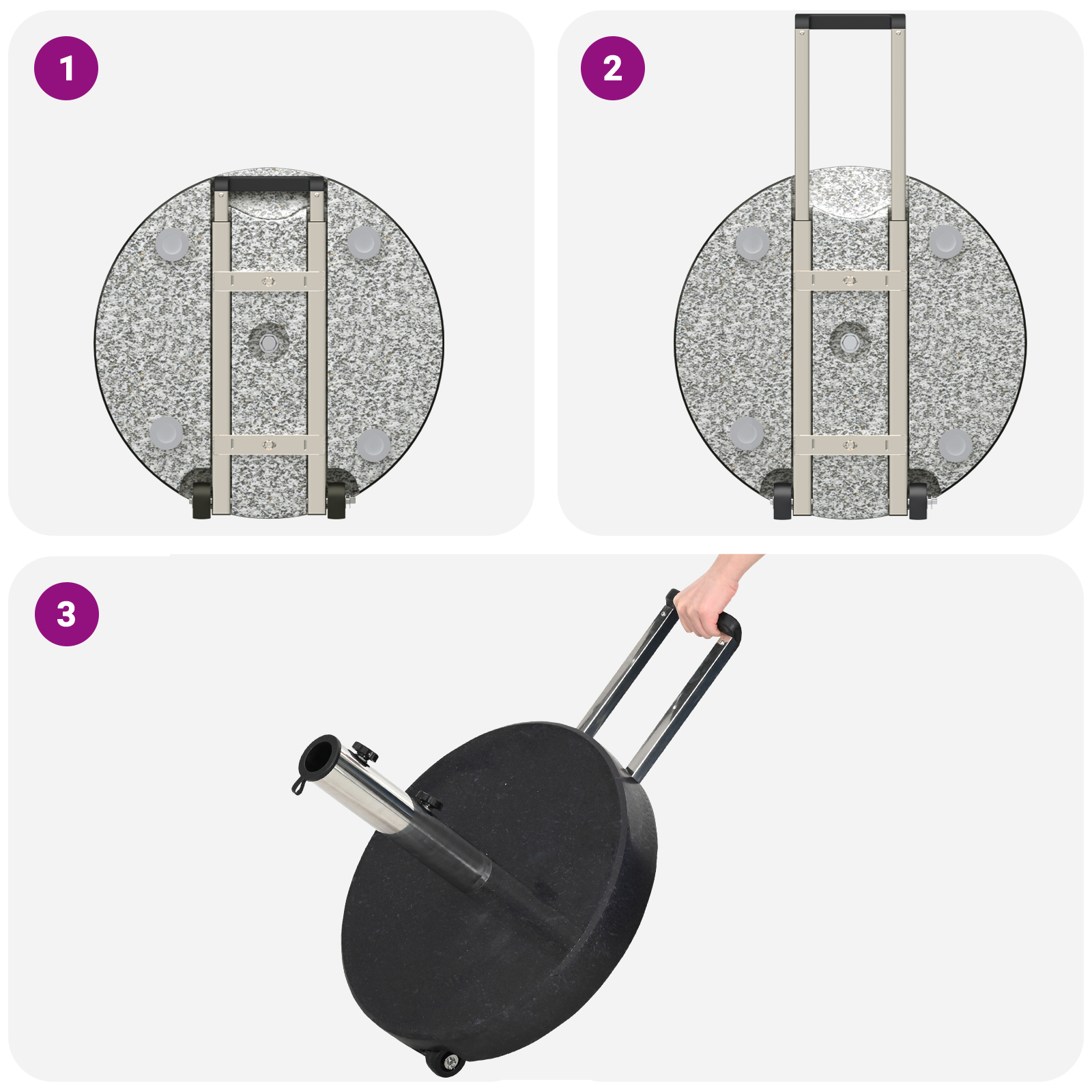 1

2

3