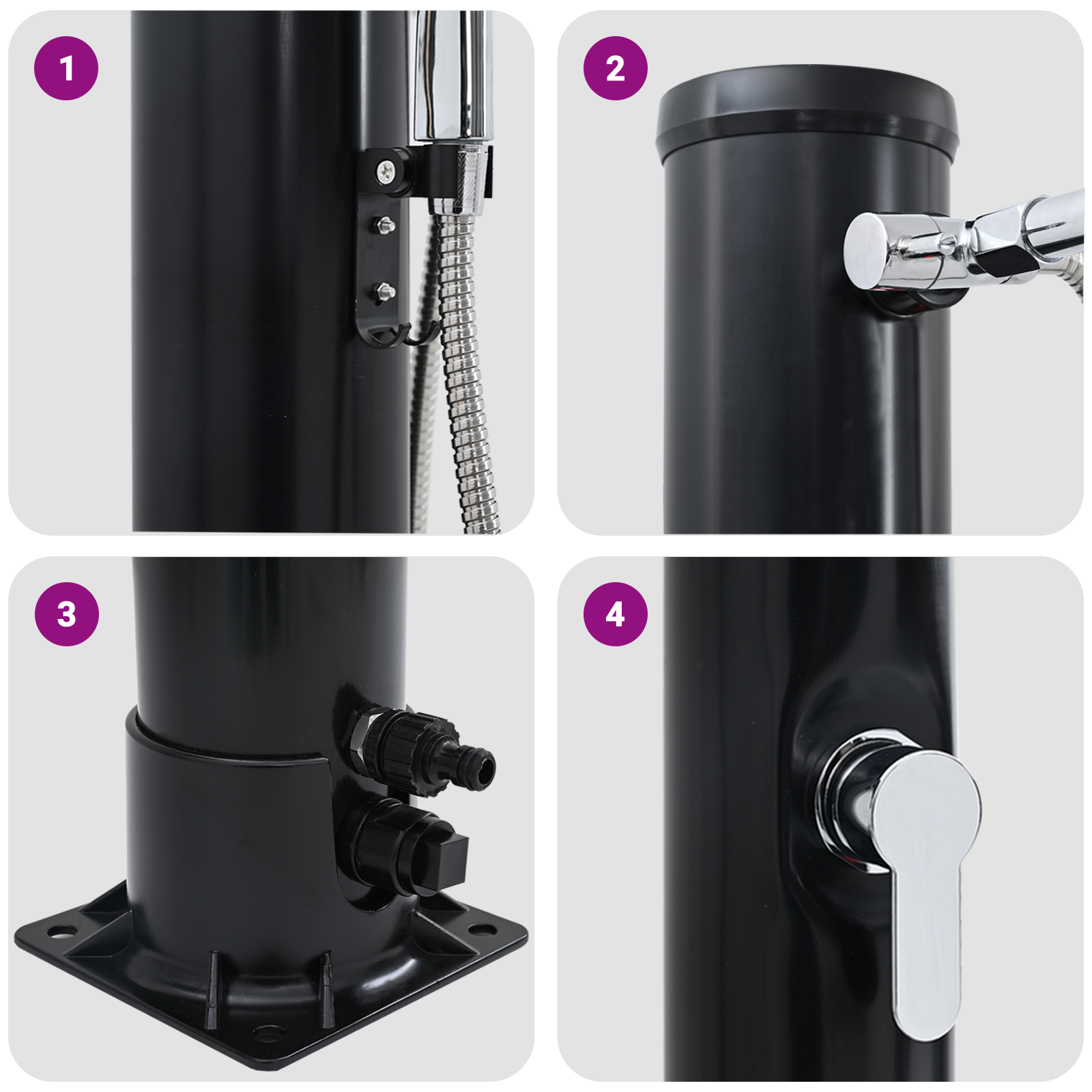 1

2

3

4