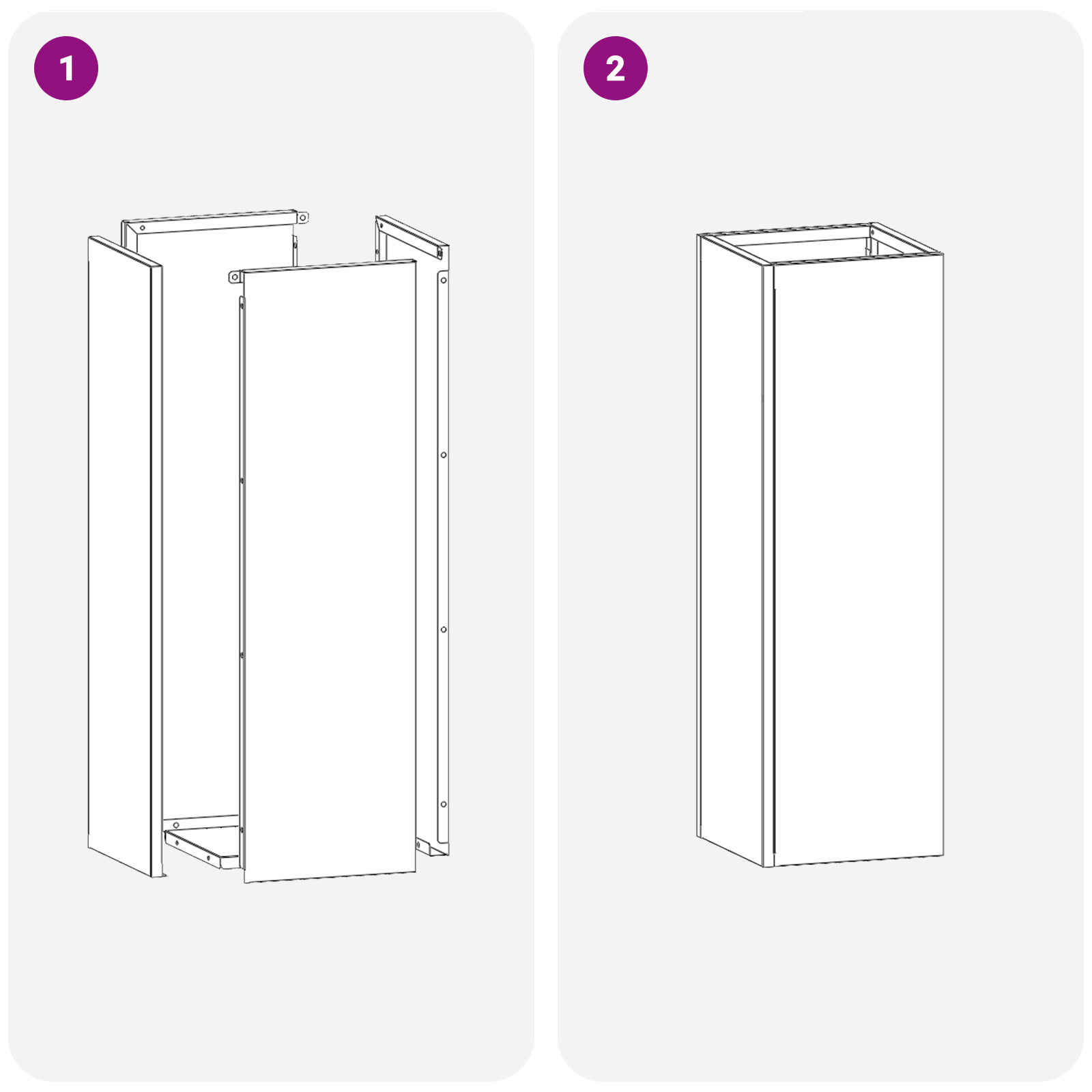 1

2