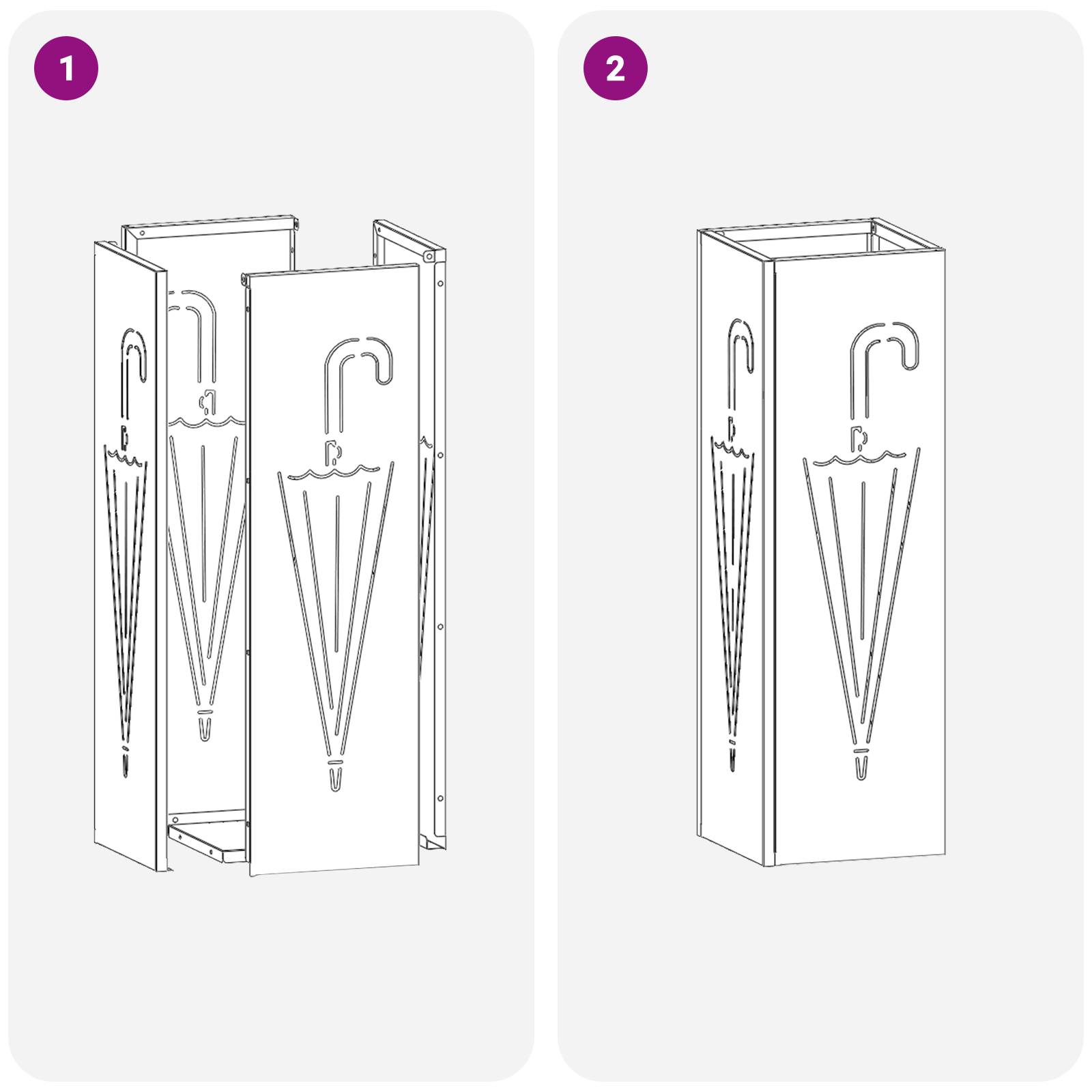 1

2