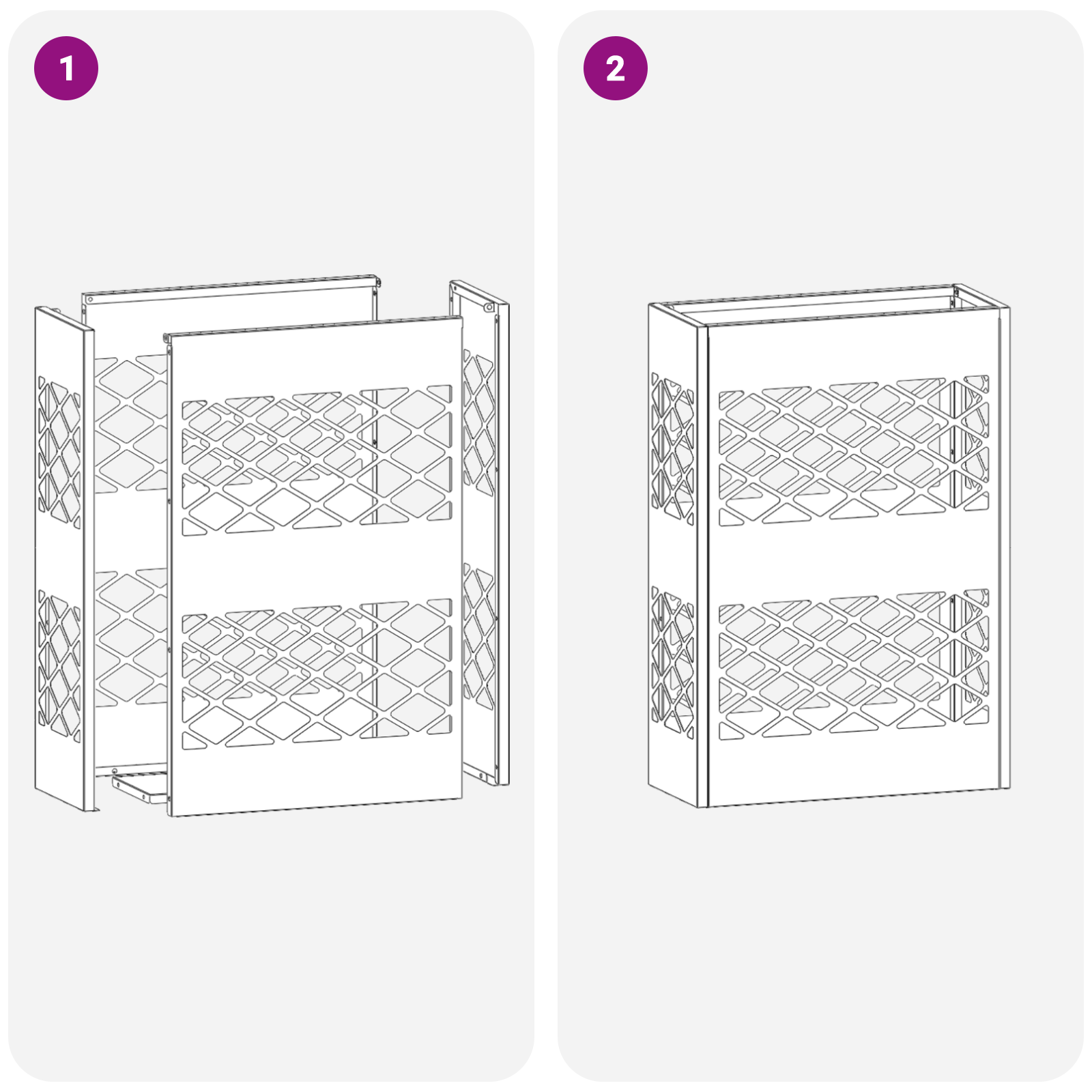 1

2