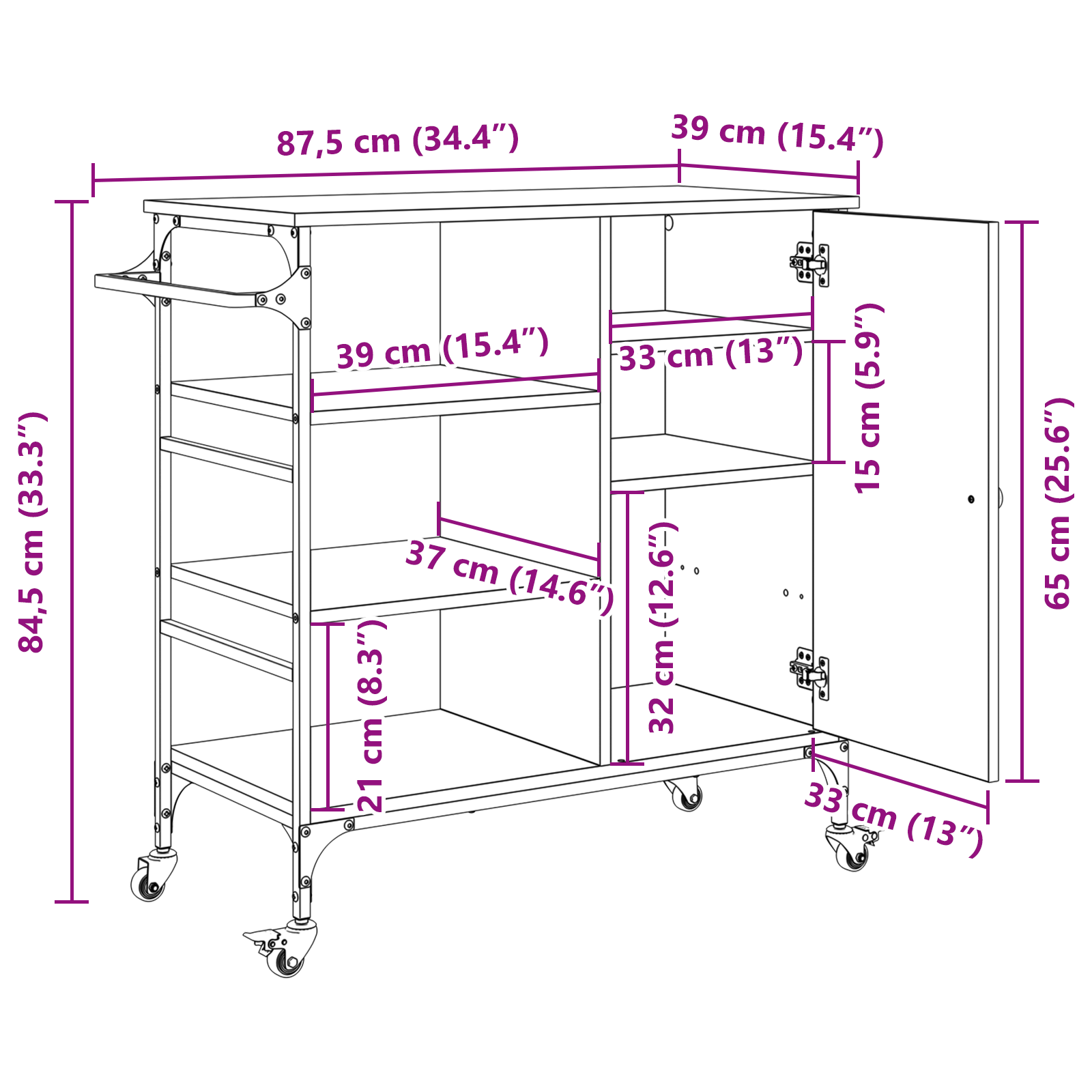 87,5 cm (34.4″)
39 cm (15.4″)
84,5 cm (33.3″)
39 cm (15.4″)
33 cm (13″)
15 cm (5.9″)
65 cm (25.6″)
37 cm (14.6″)
32 cm (12.6″)
21 cm (8.3″)
33 cm (13″)