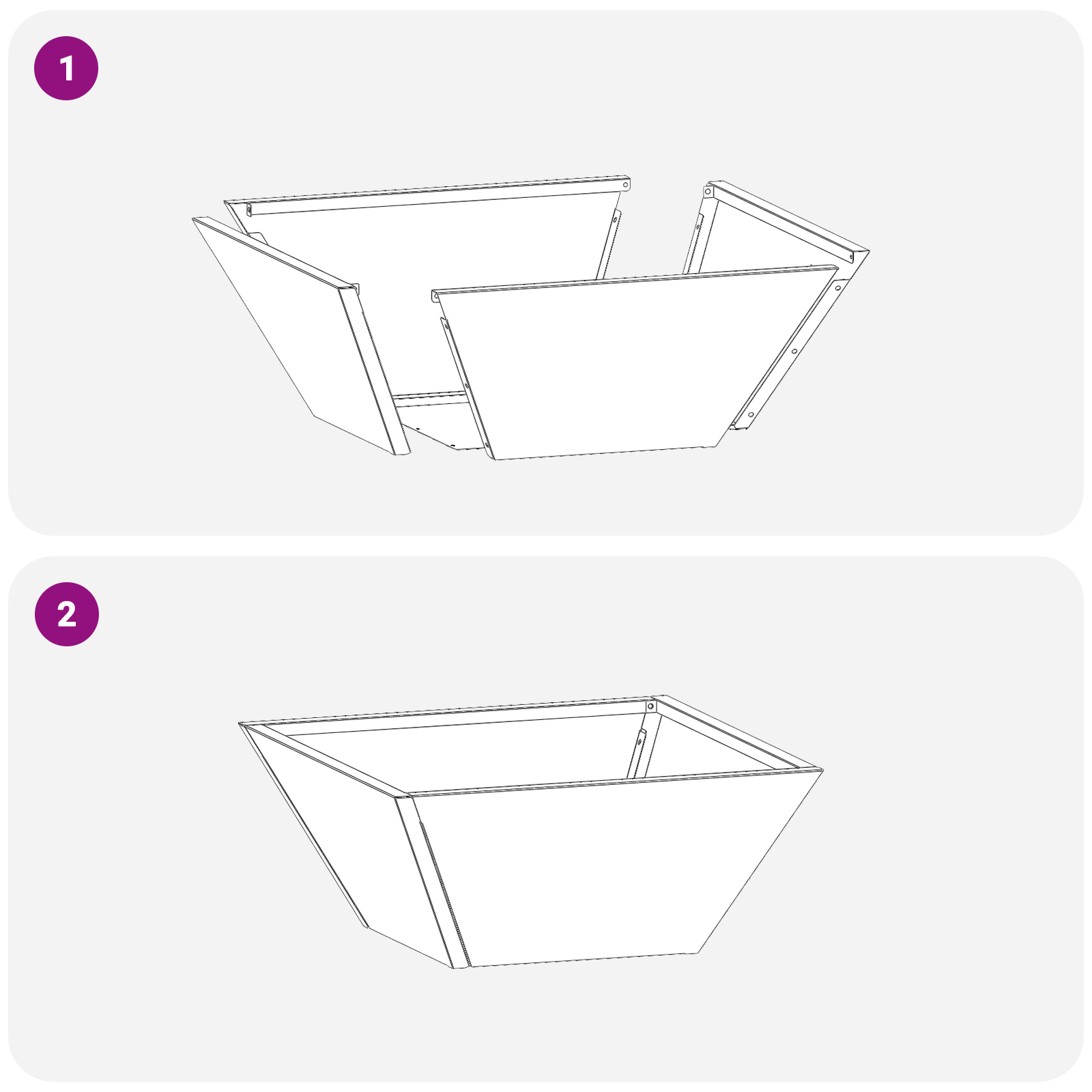 1

2