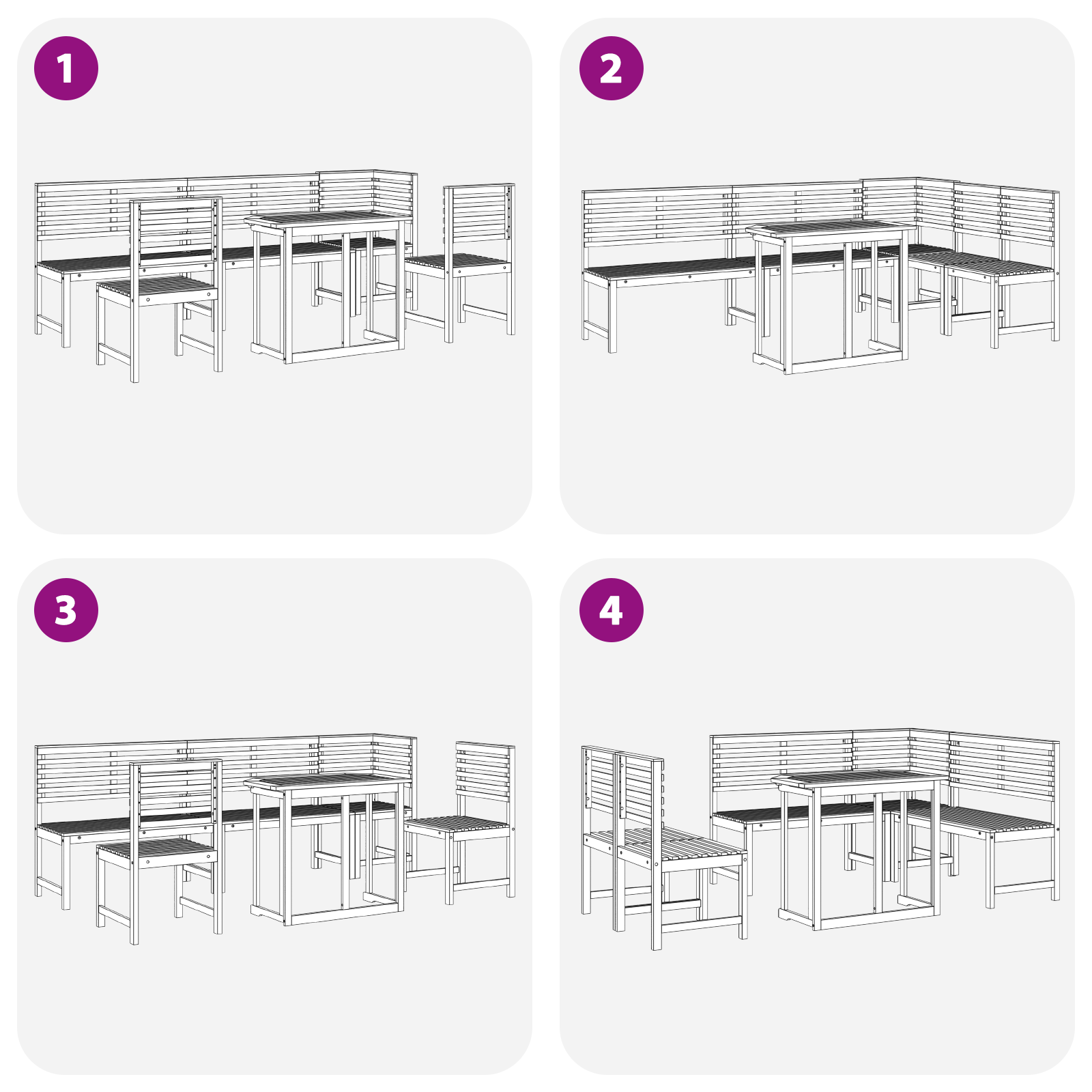 1

2

3

4