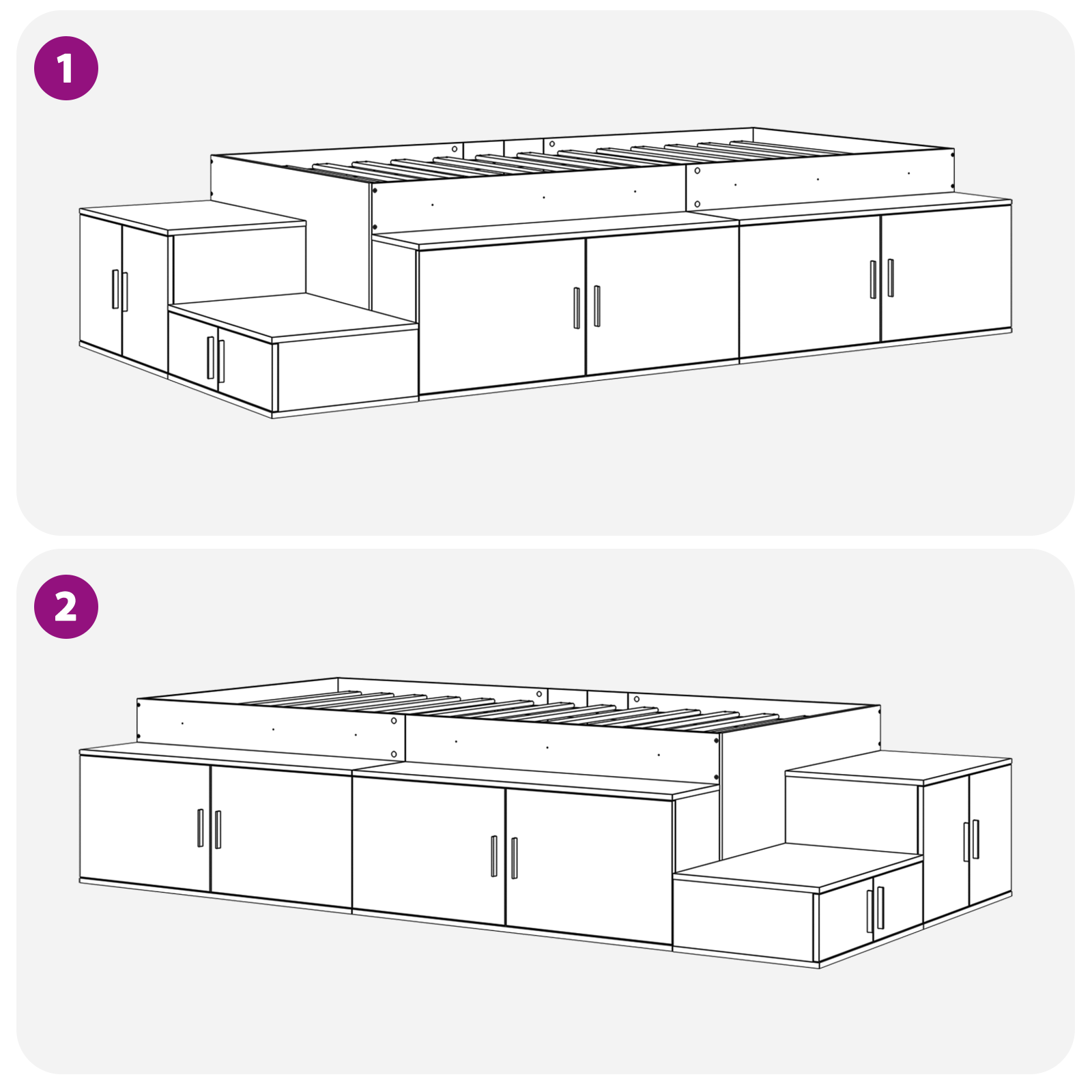 1

2