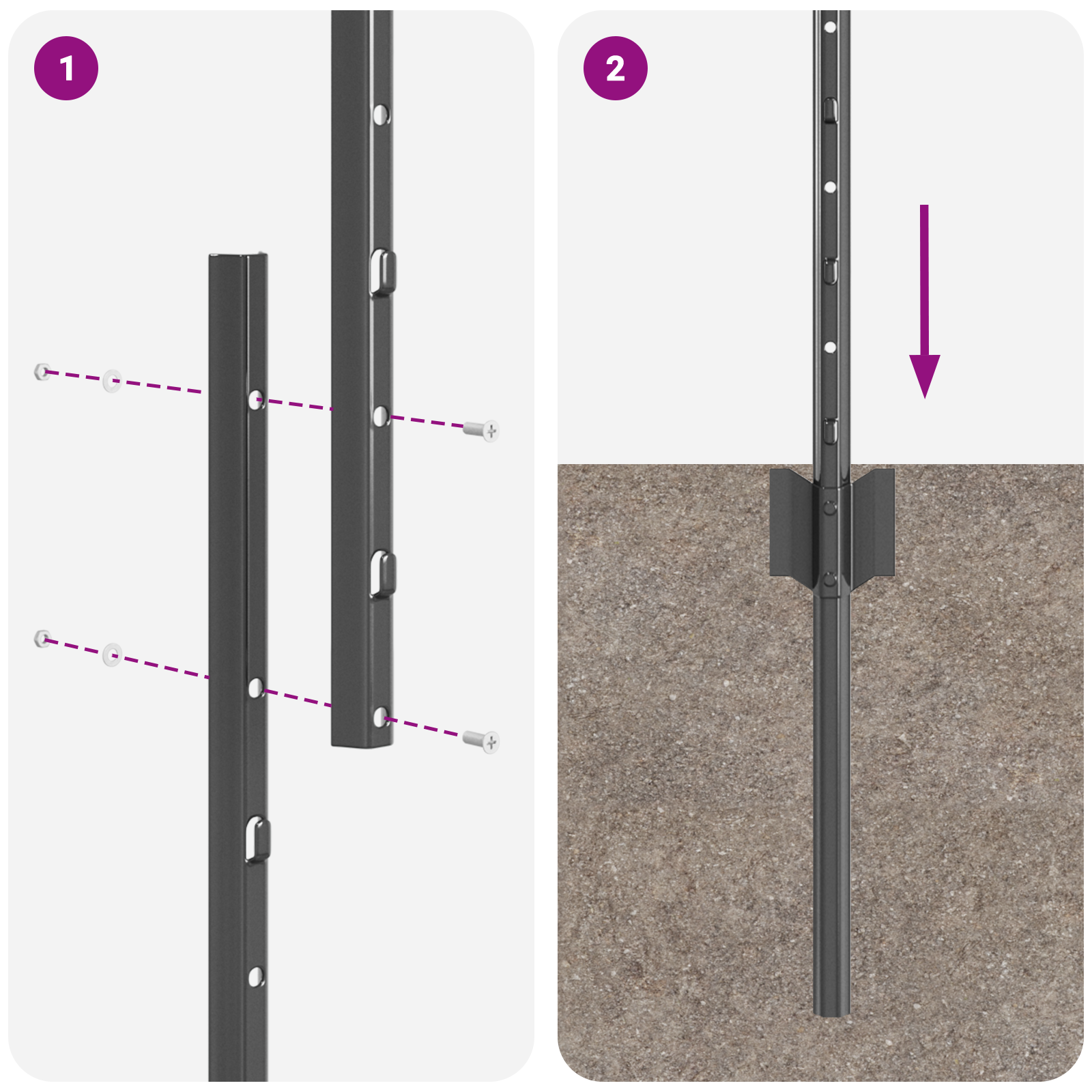 1

2