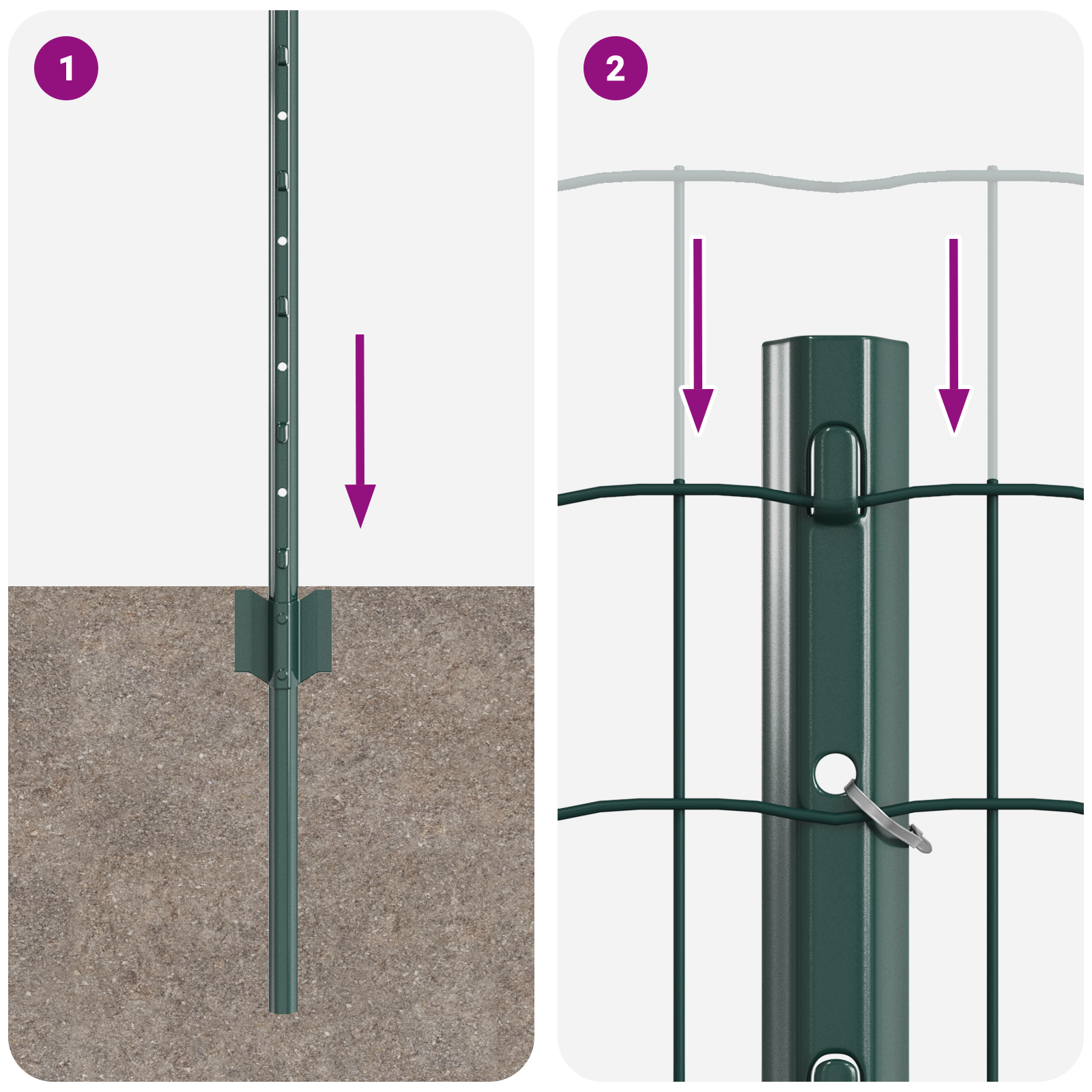 1

2