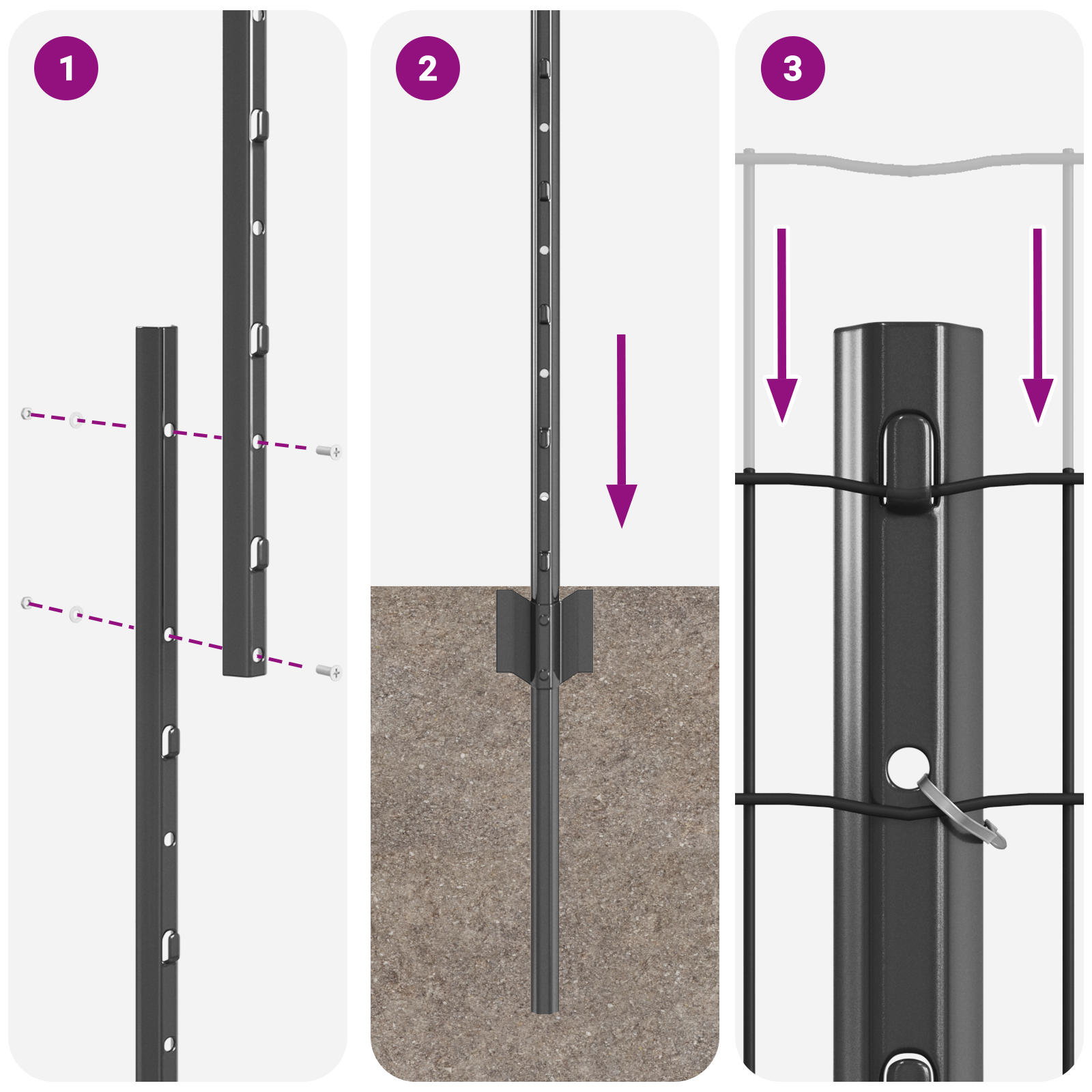 1

2

3