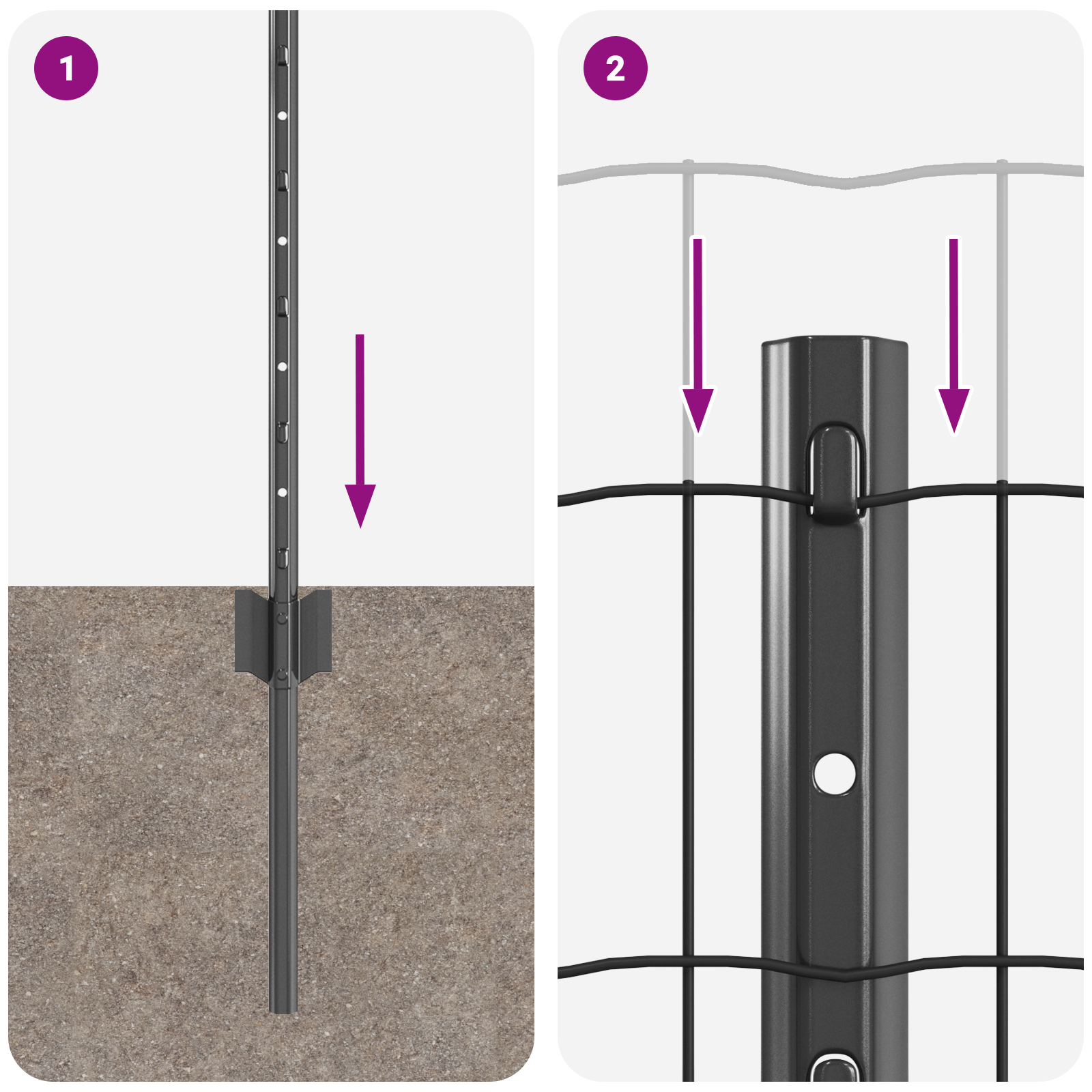 1

2