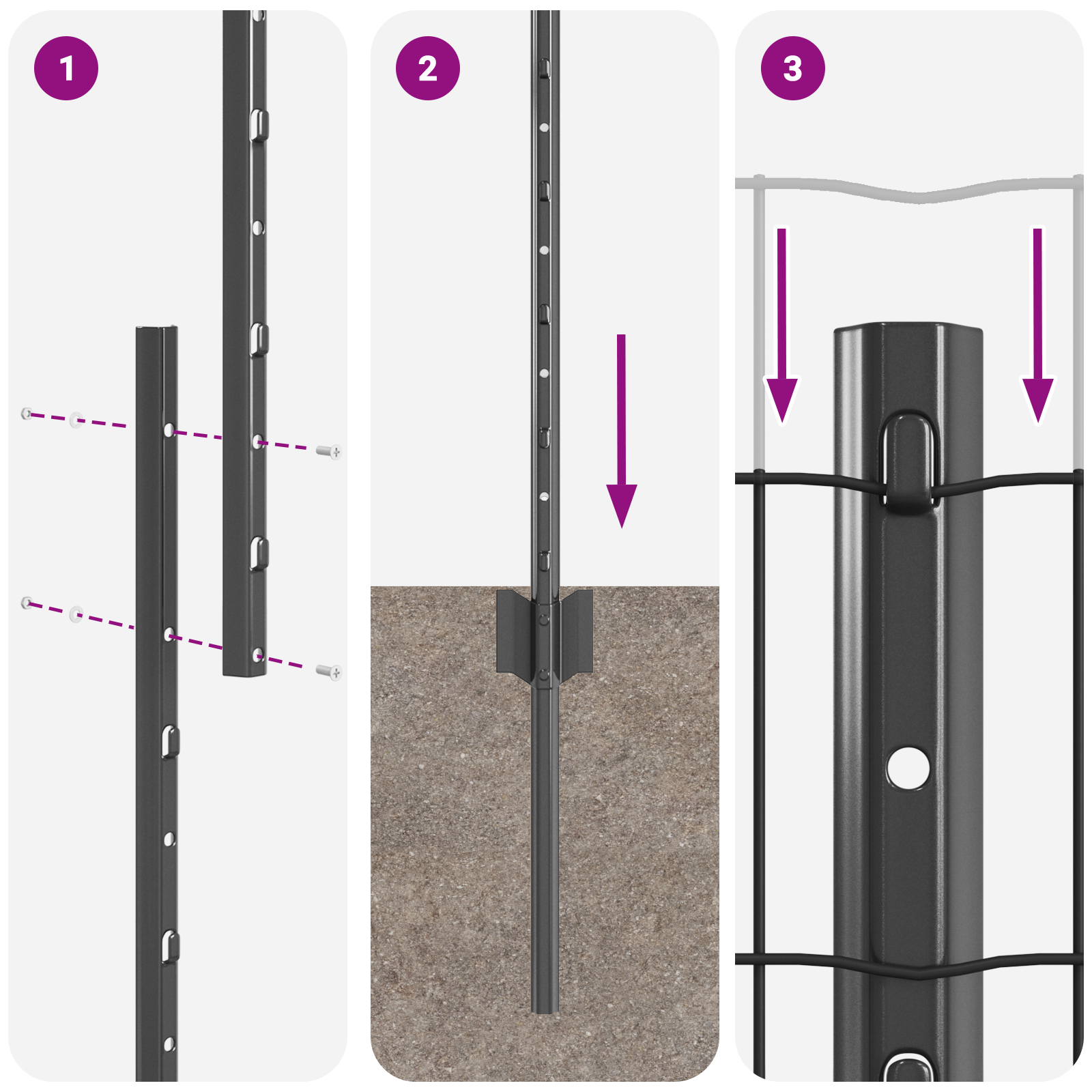 1

2

3