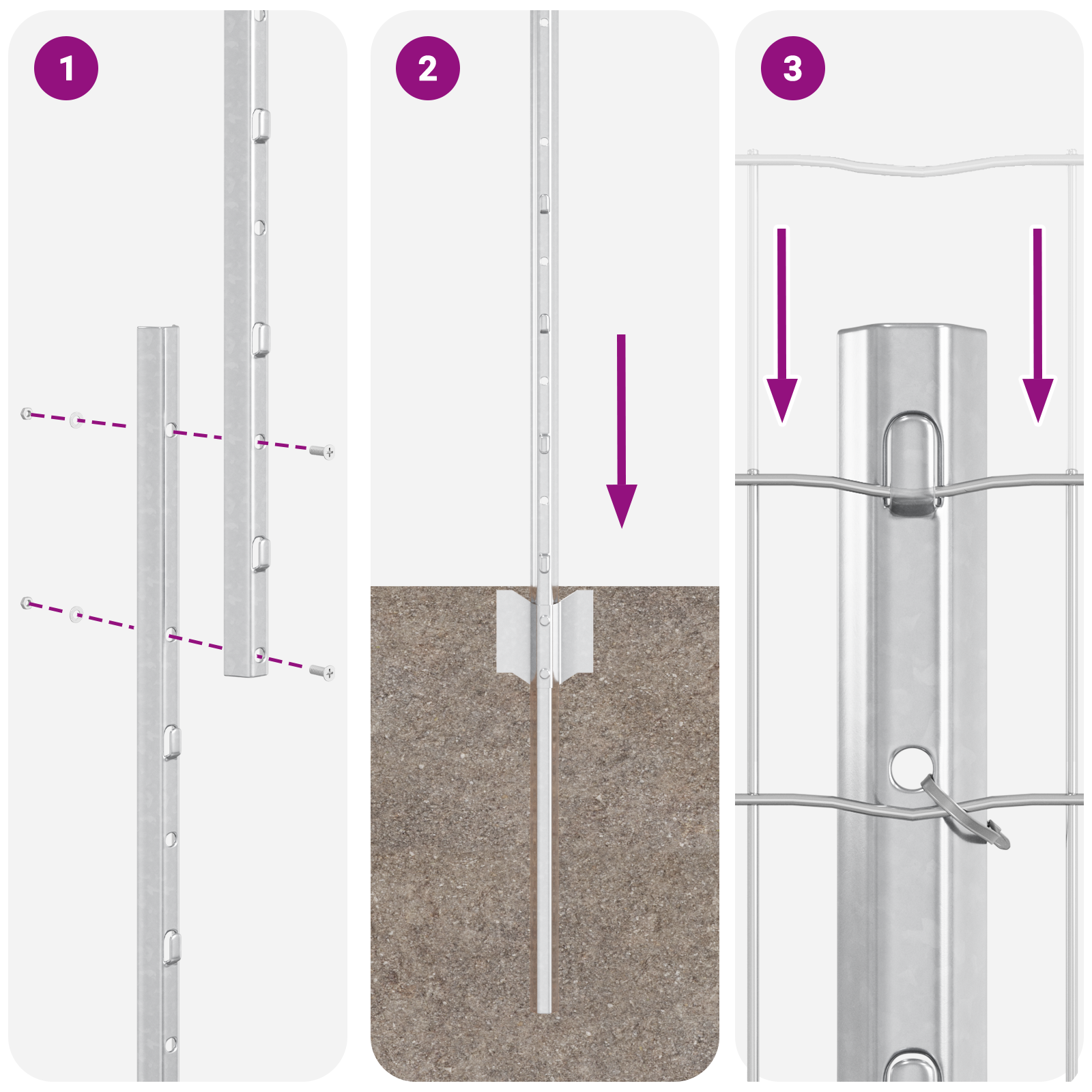 1

2

3