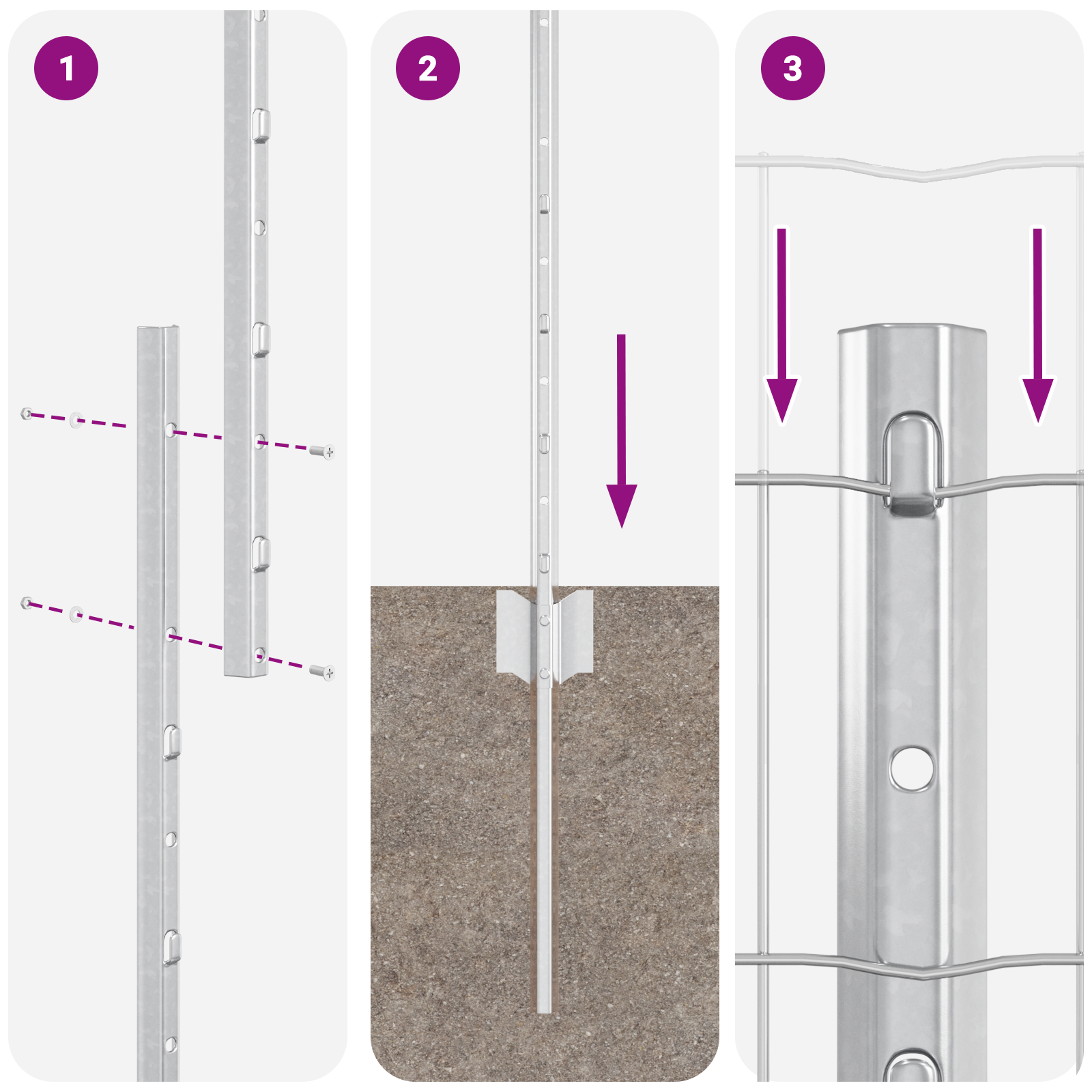 1

2

3