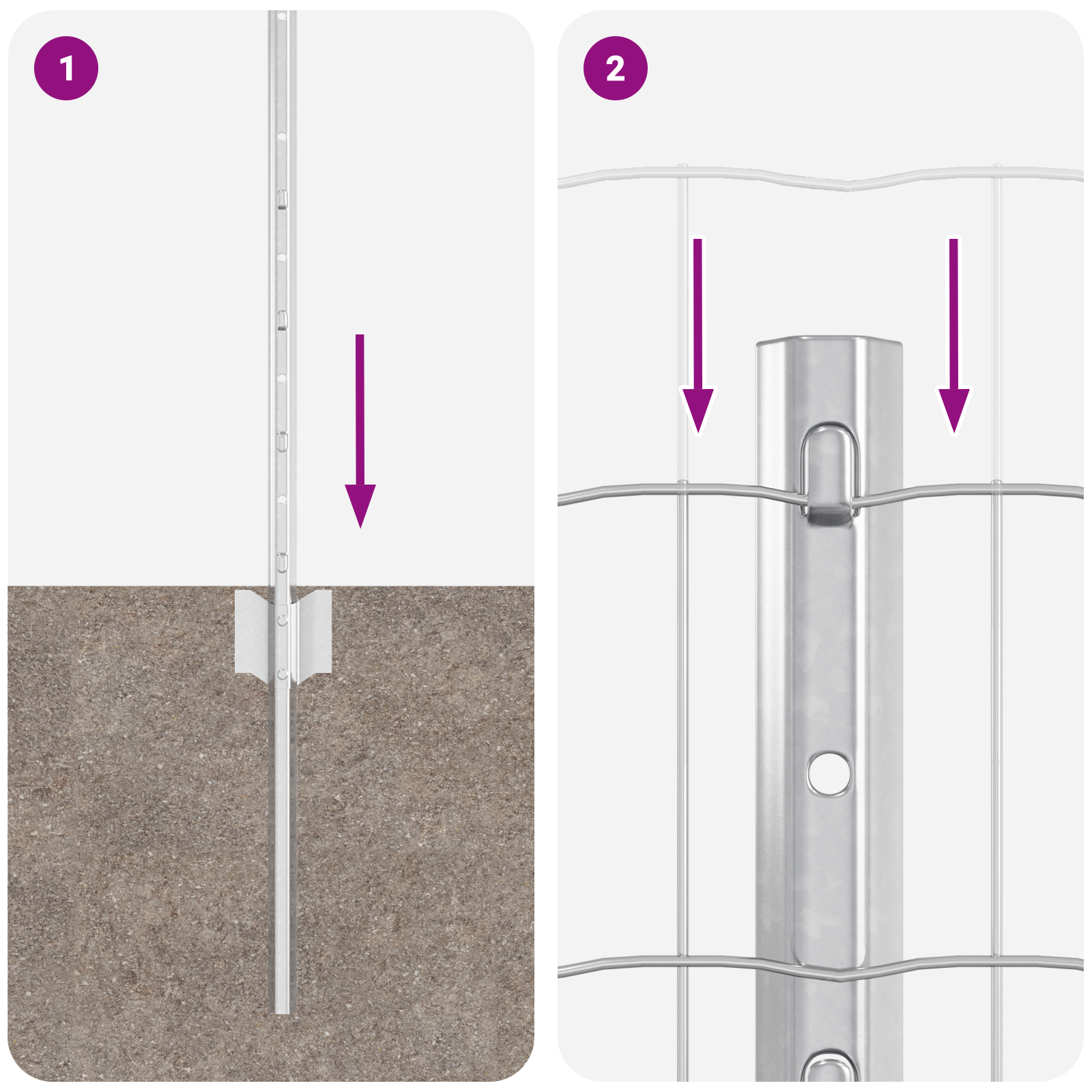 1

2