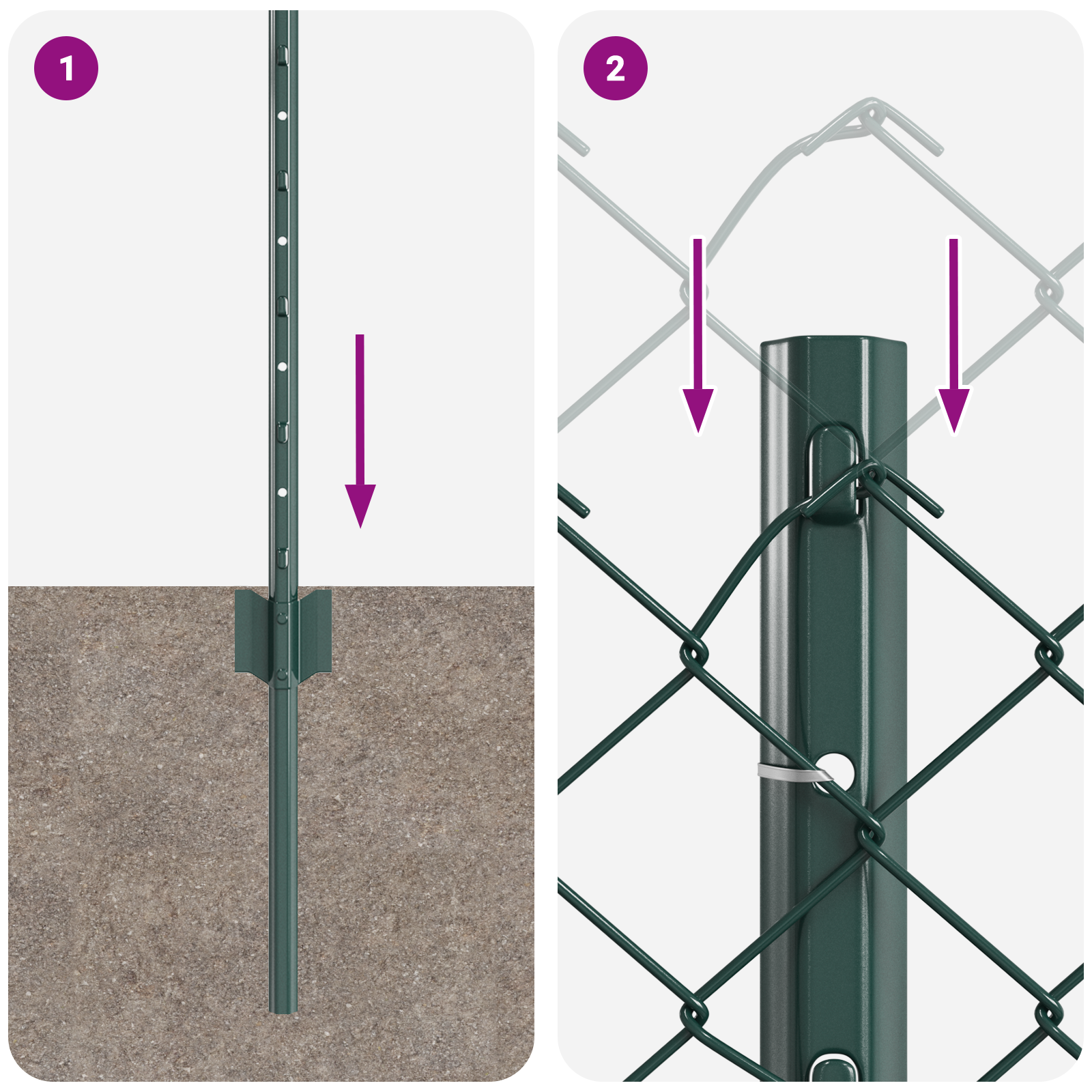 1

2