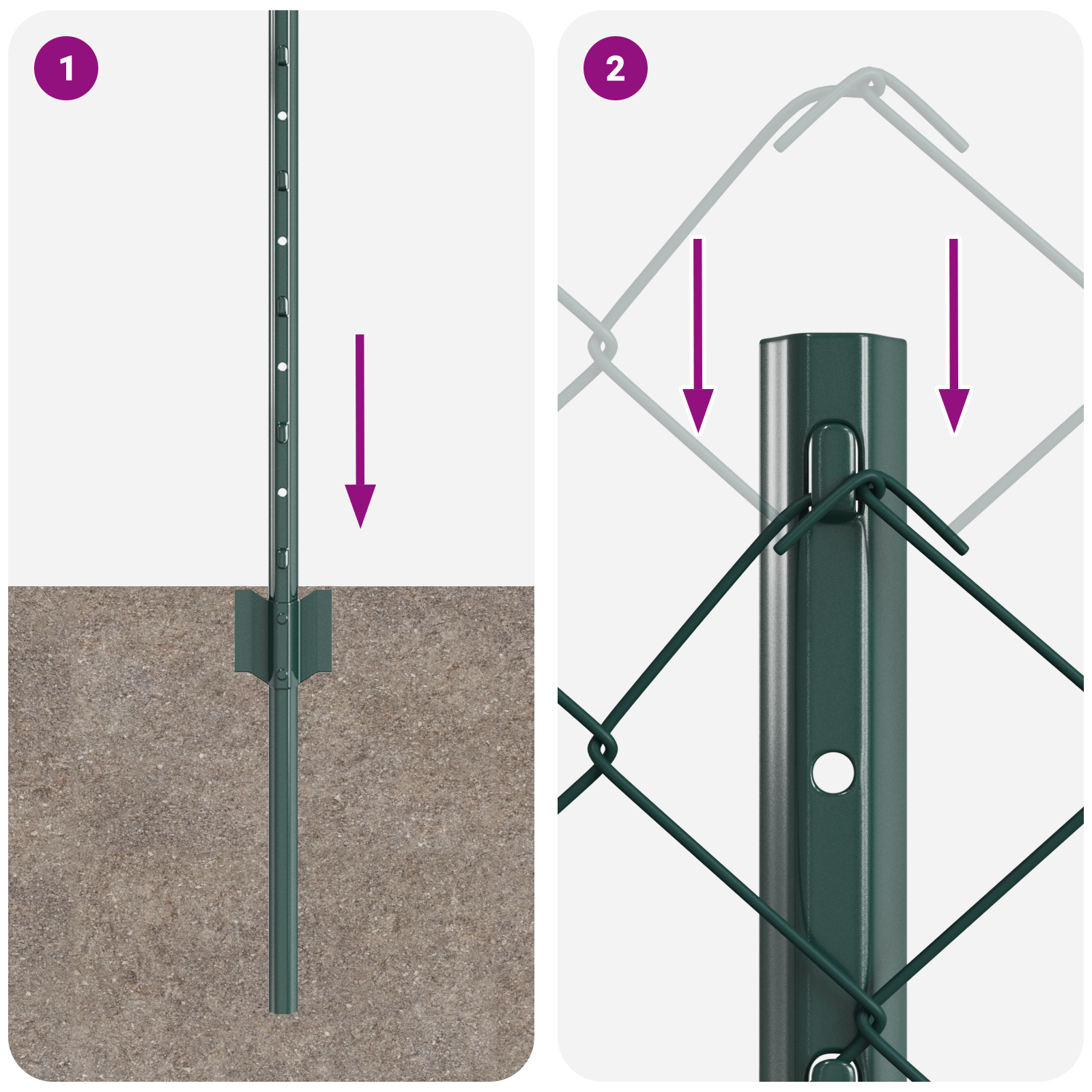 1

2