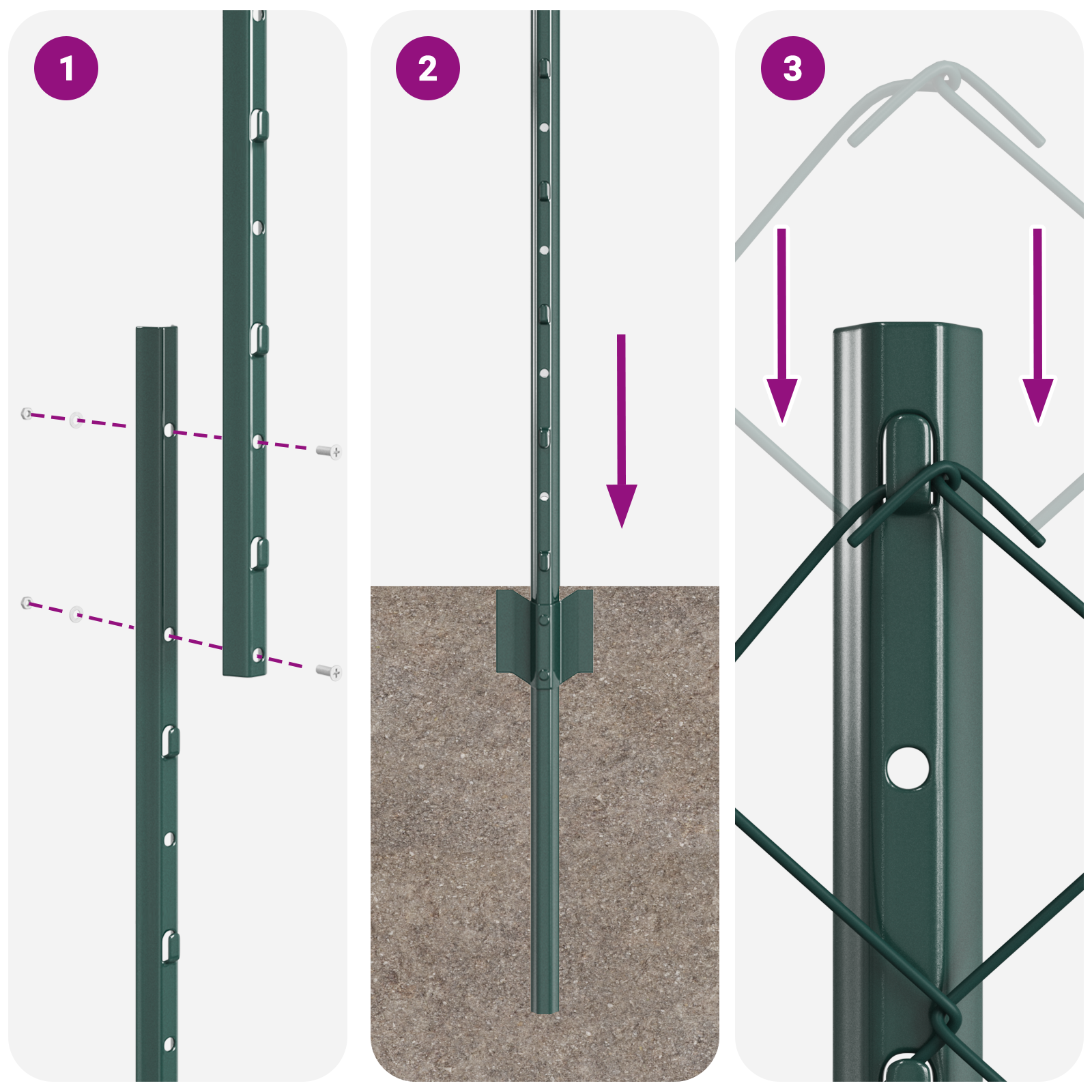 1

2

3