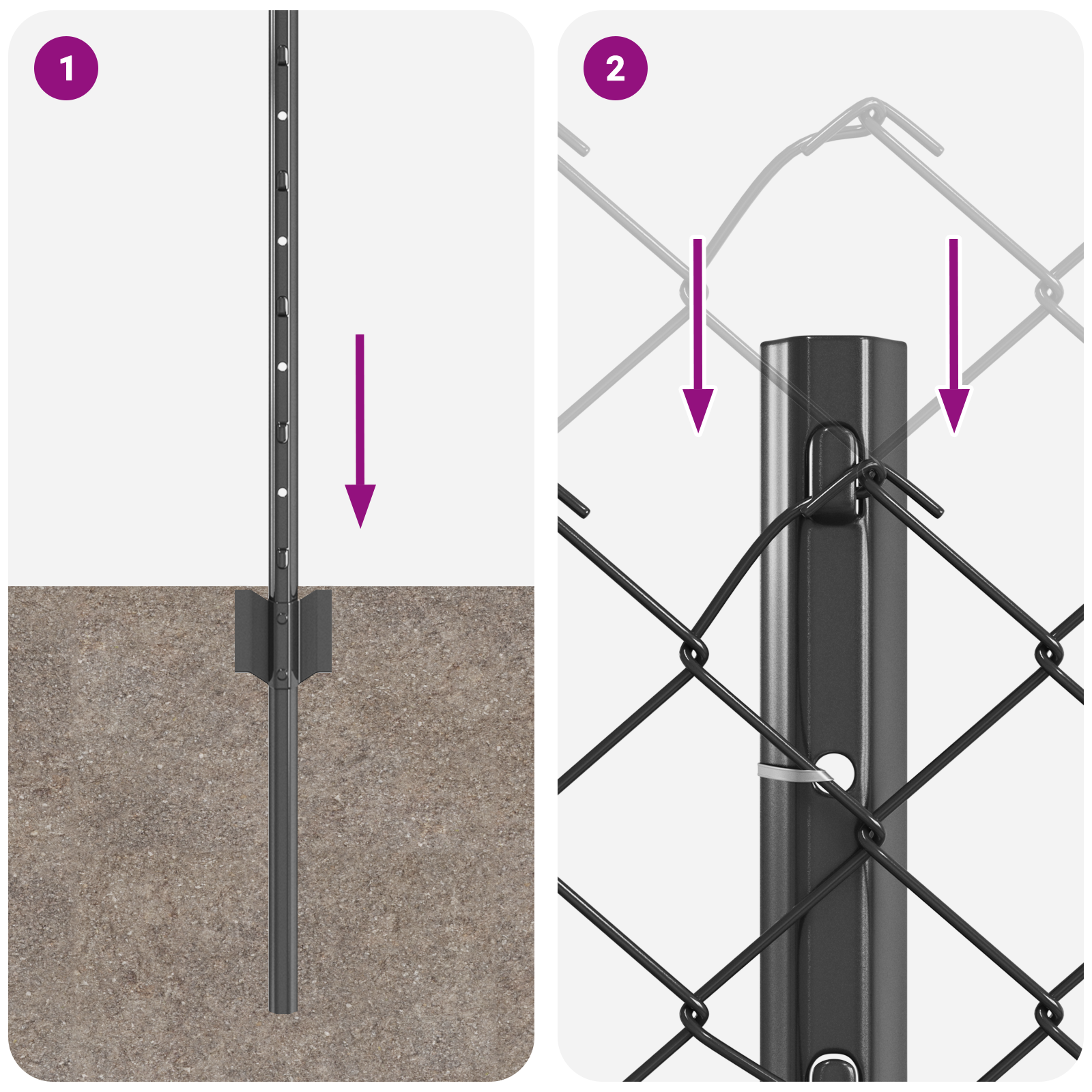 1

2