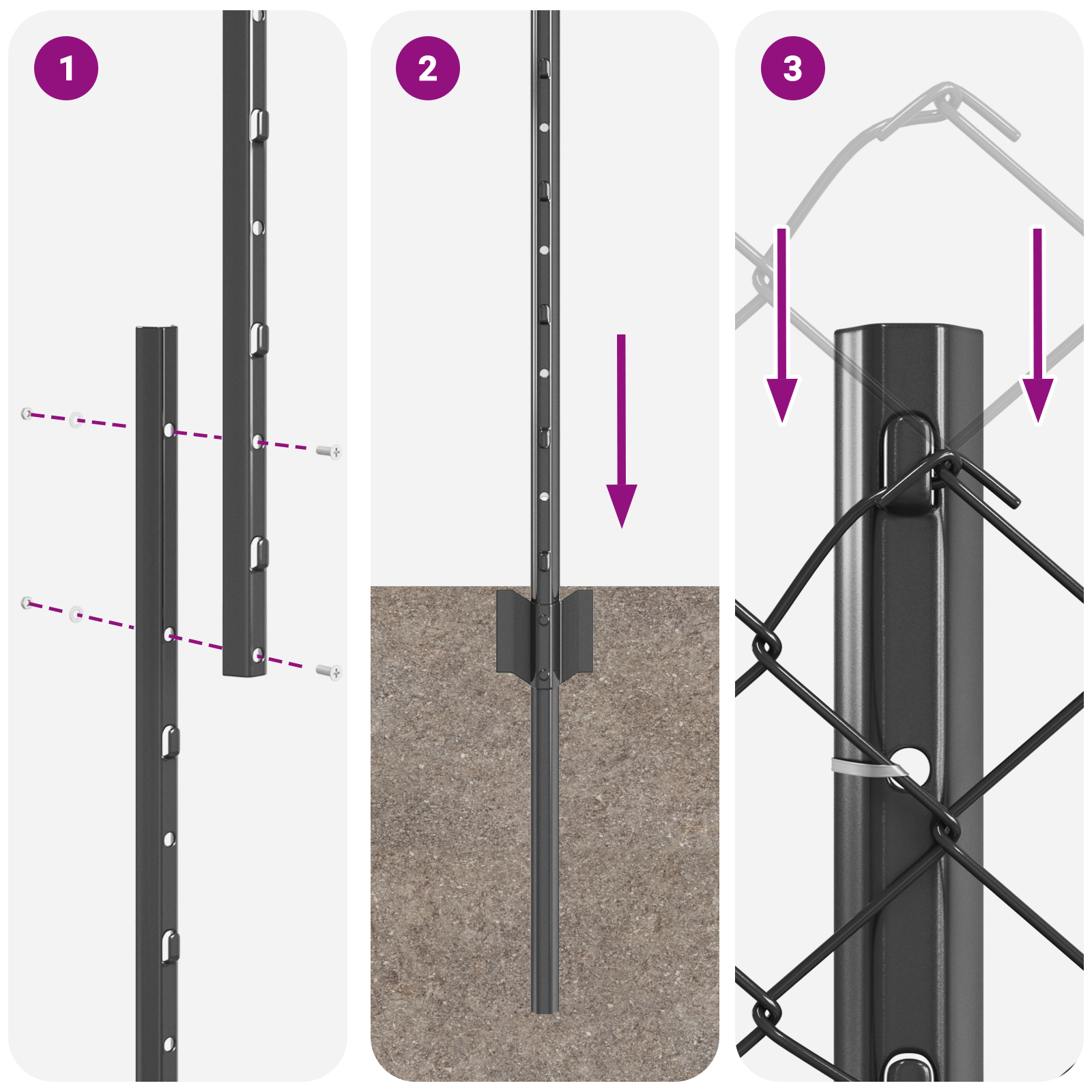 1

2

3