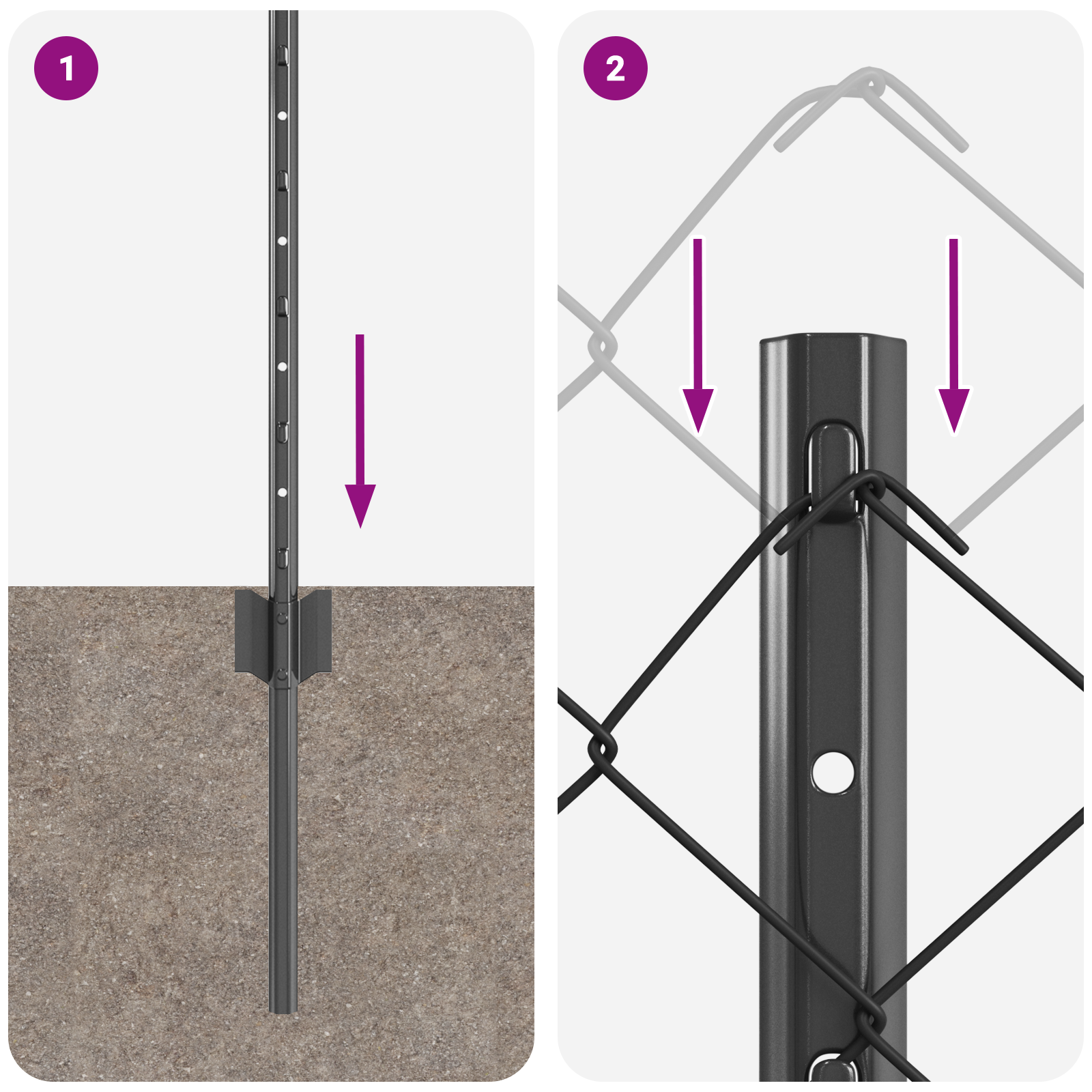 1

2