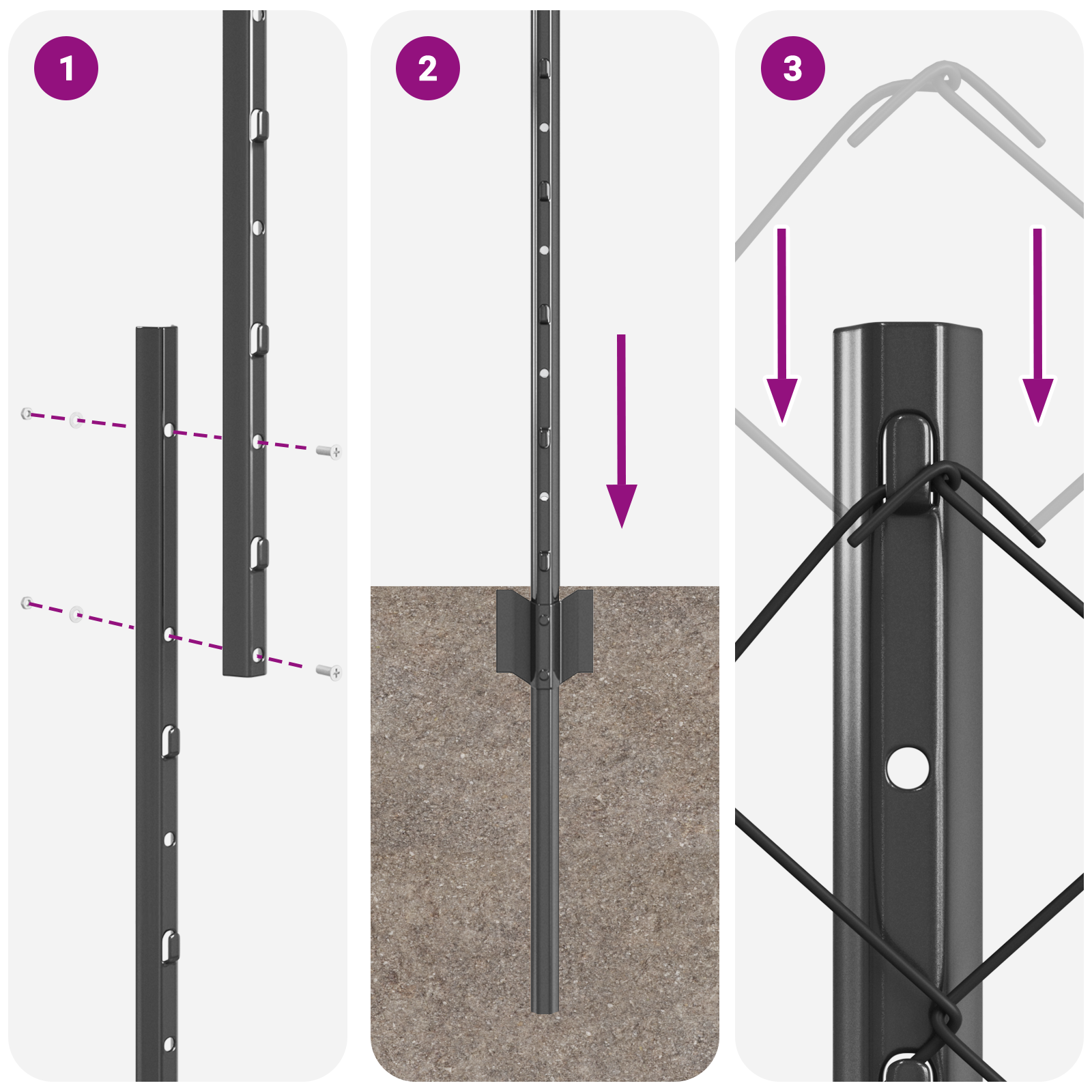 1

2

3