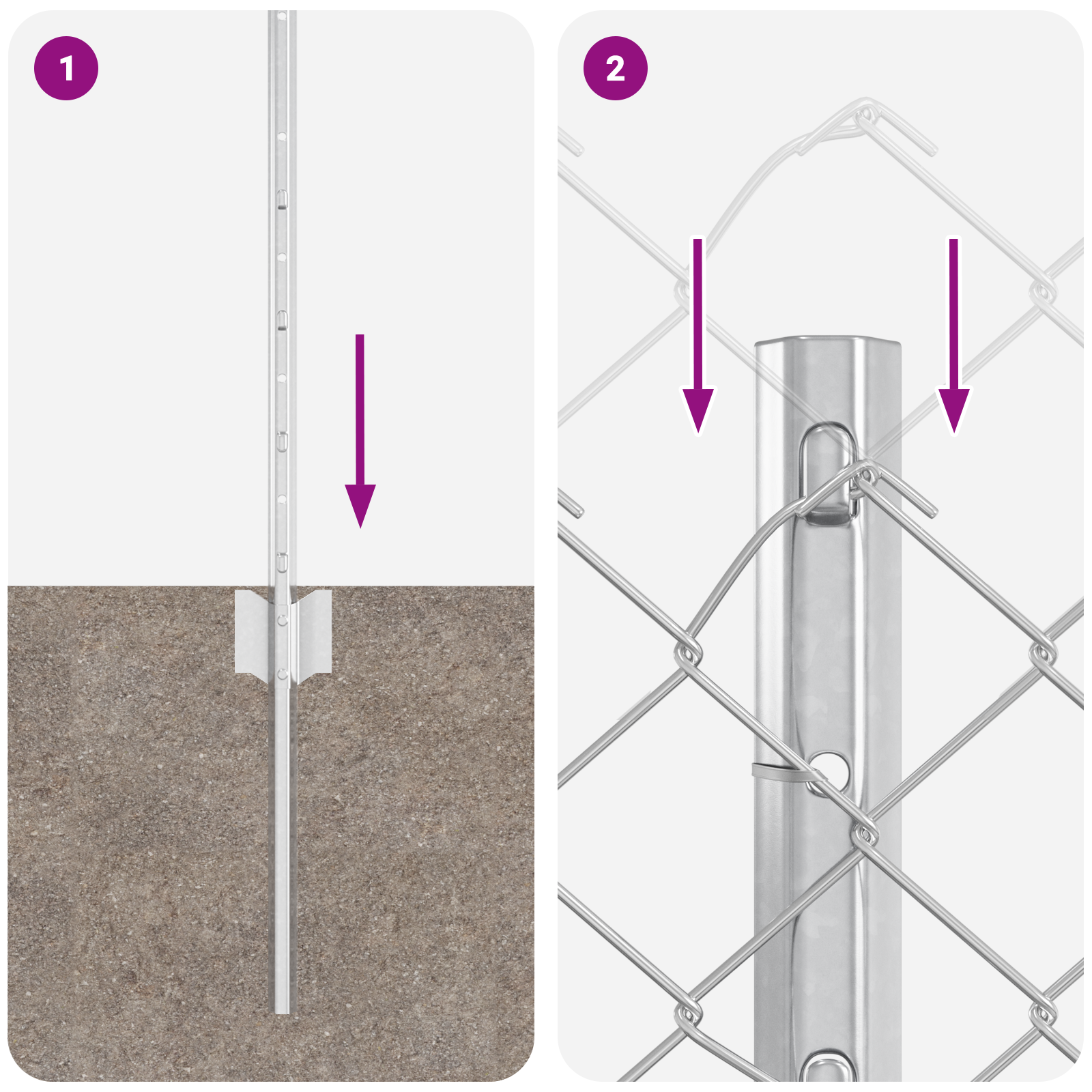 1

2