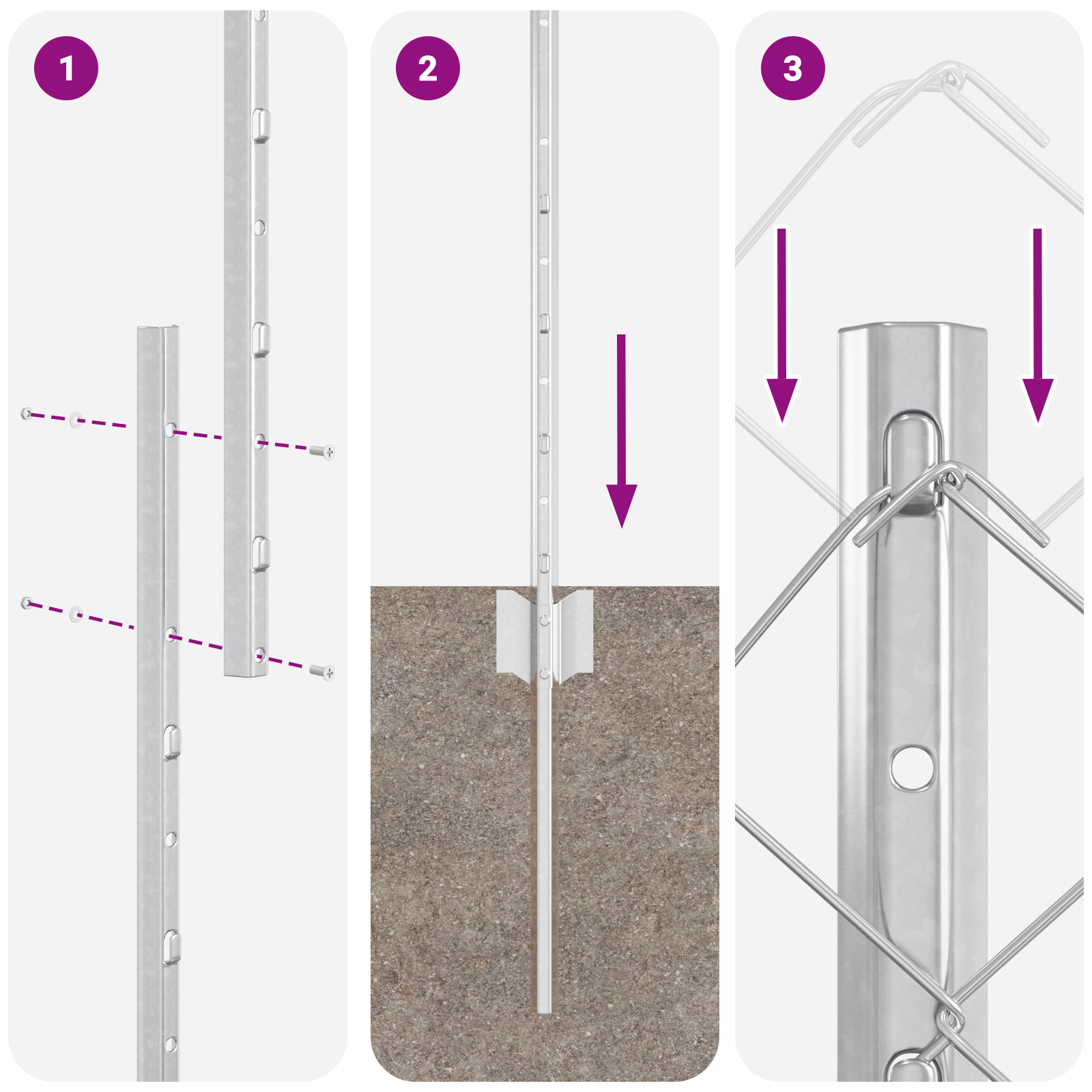 1

2

3