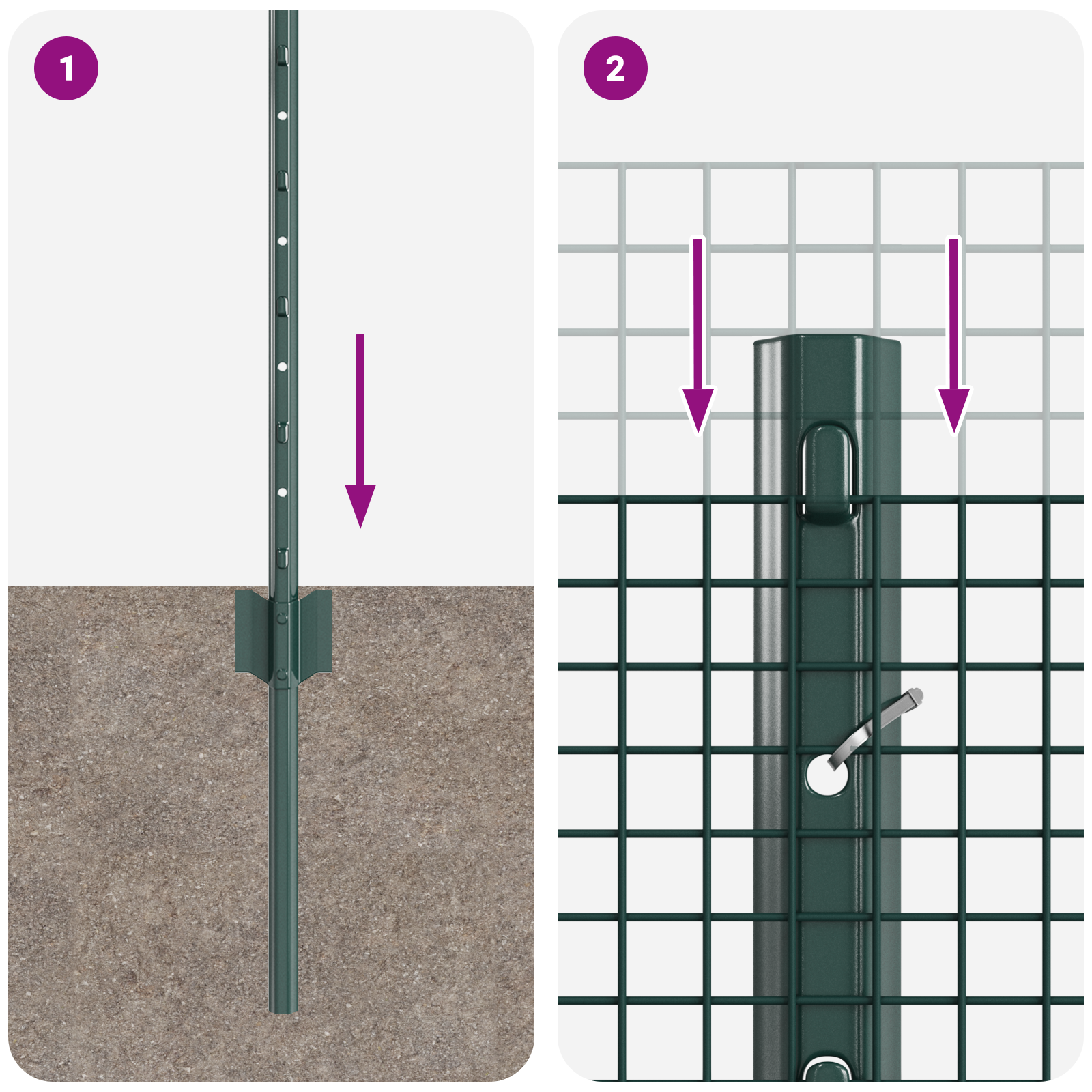 1

2