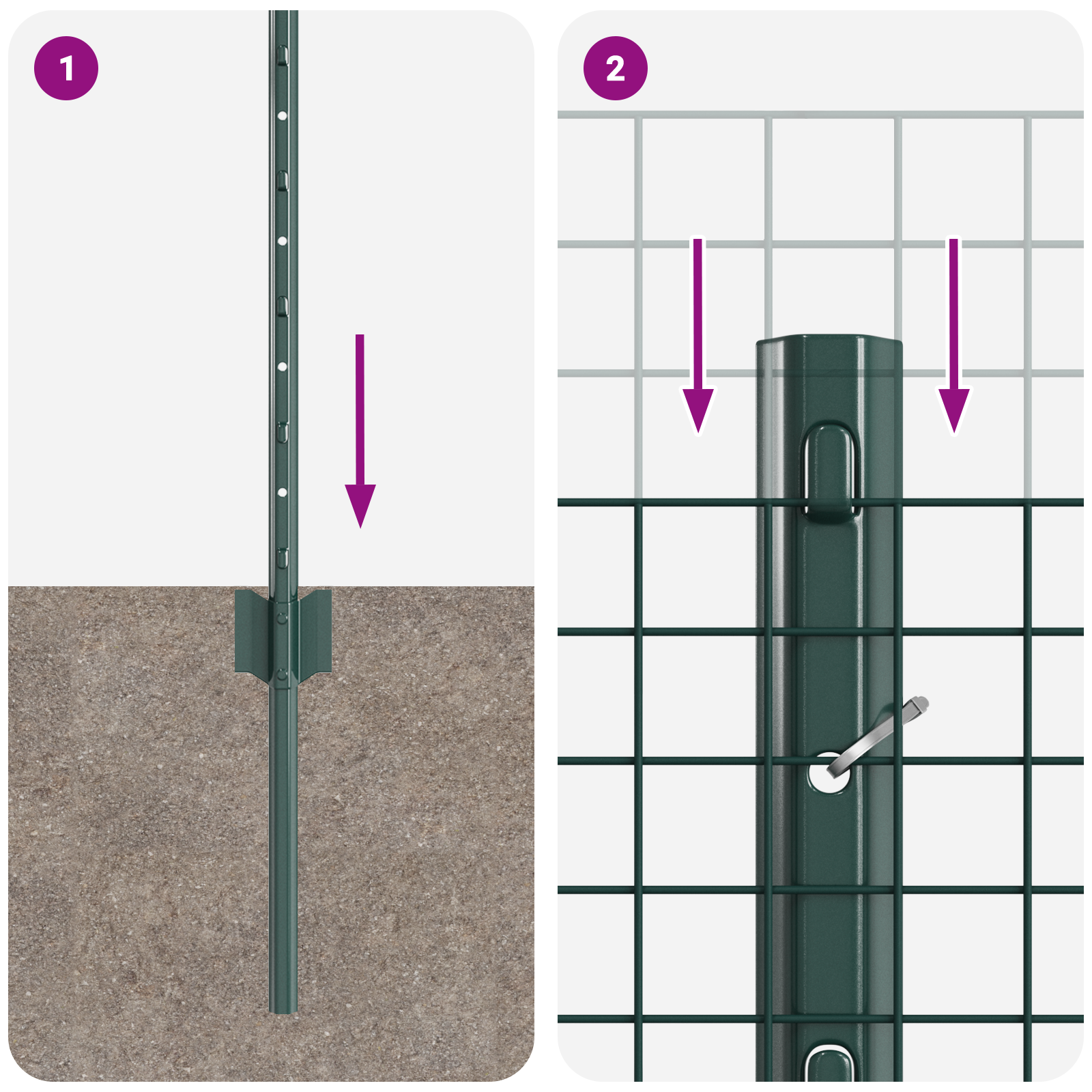 1

2