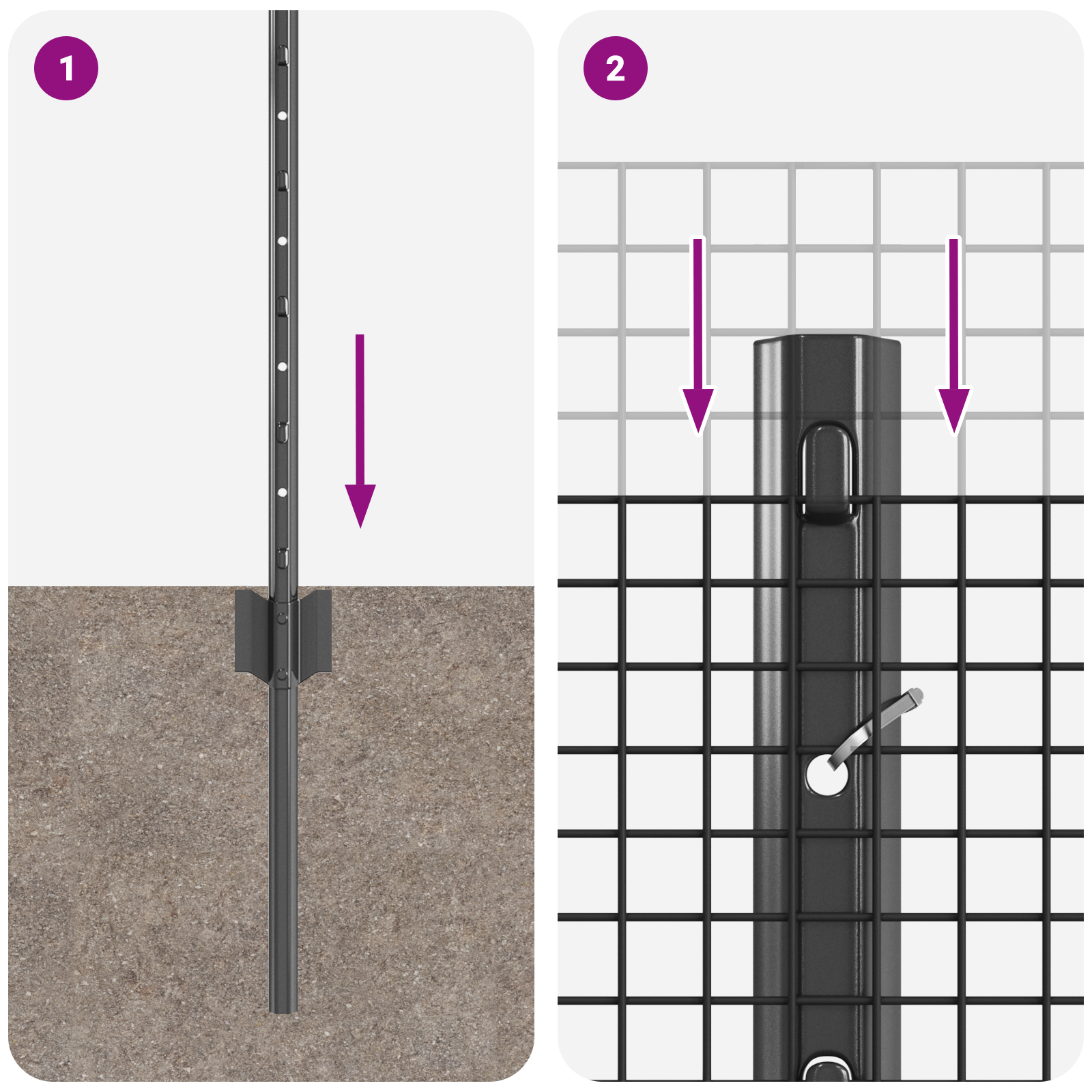 1

2