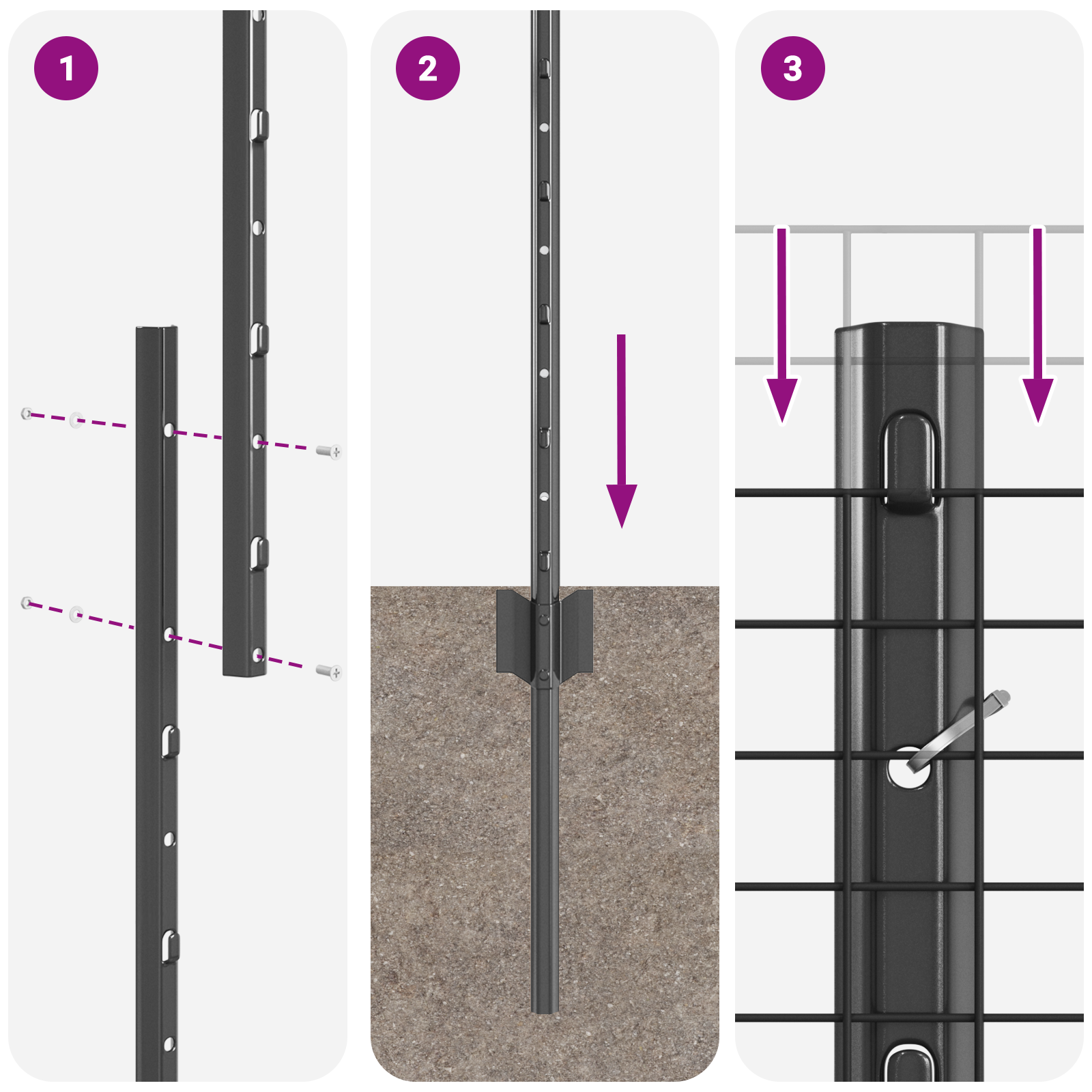 1

2

3