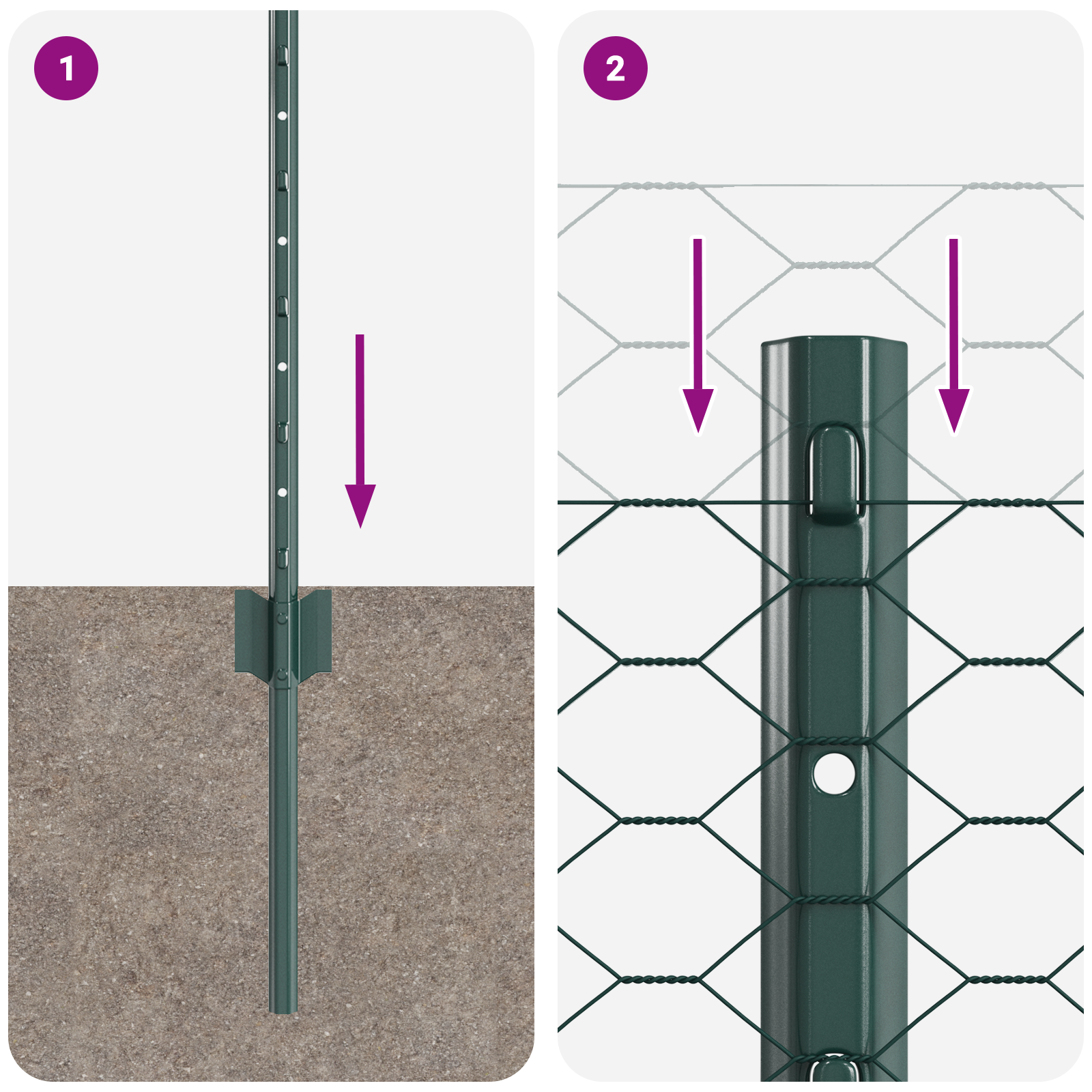 1

2