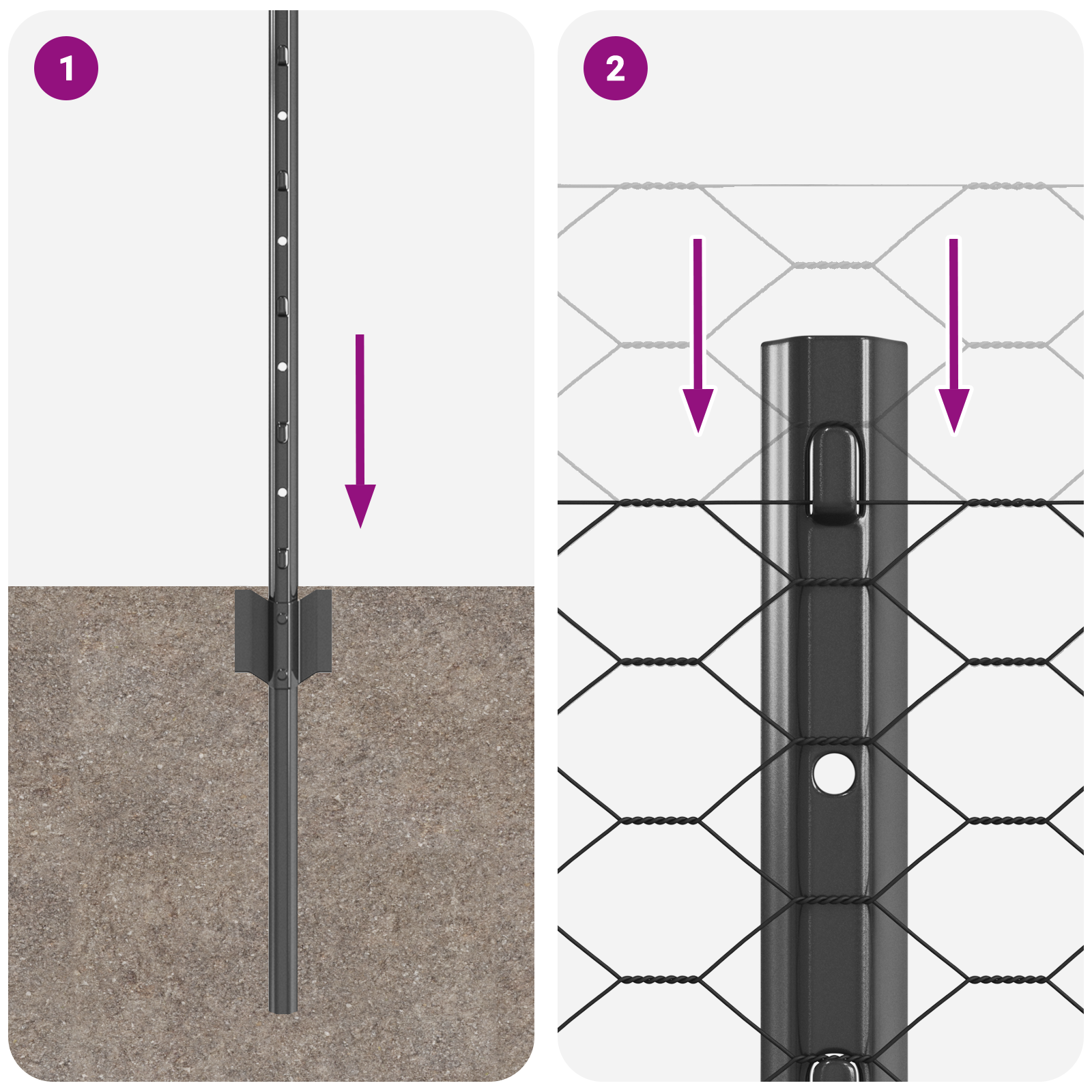 1

2