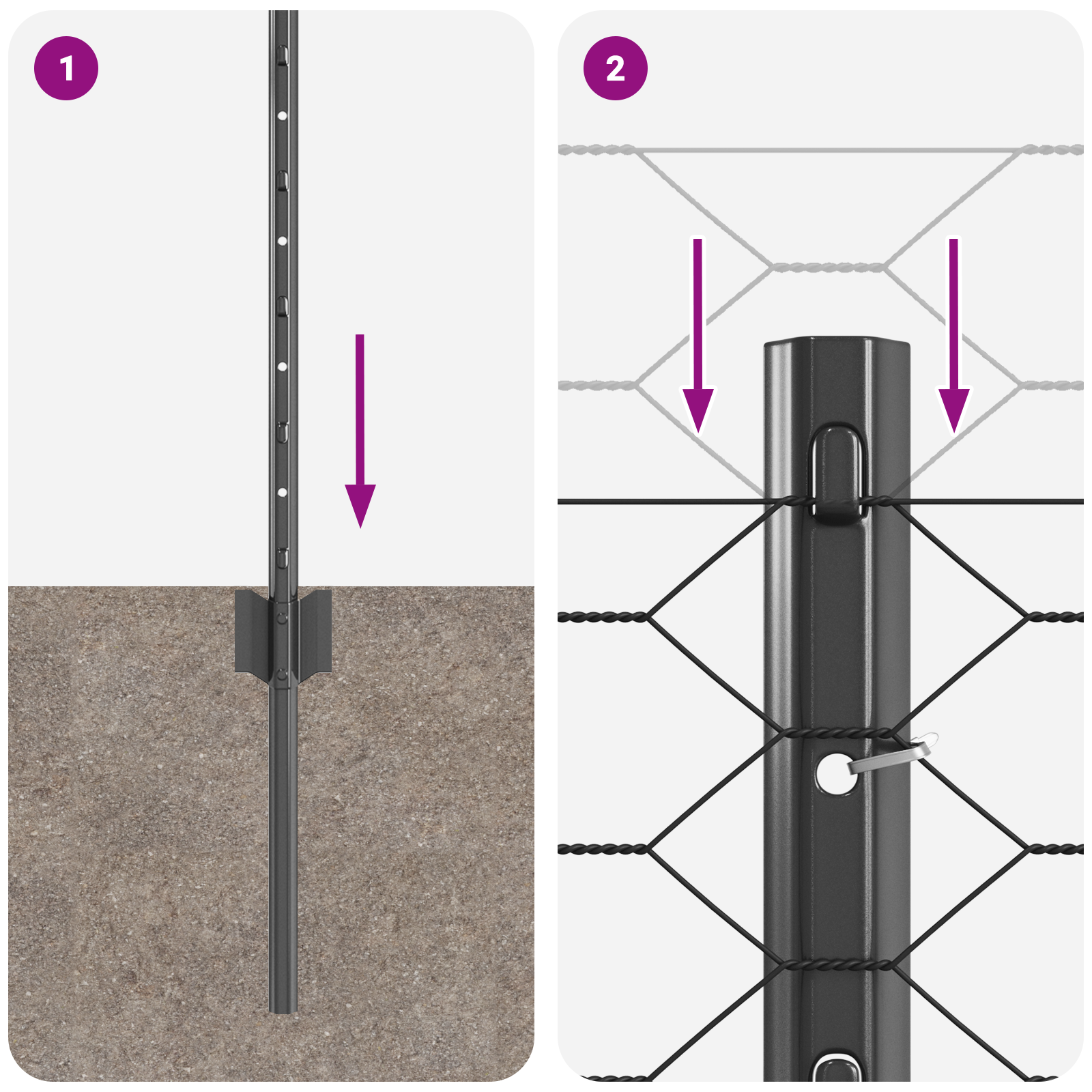 1

2