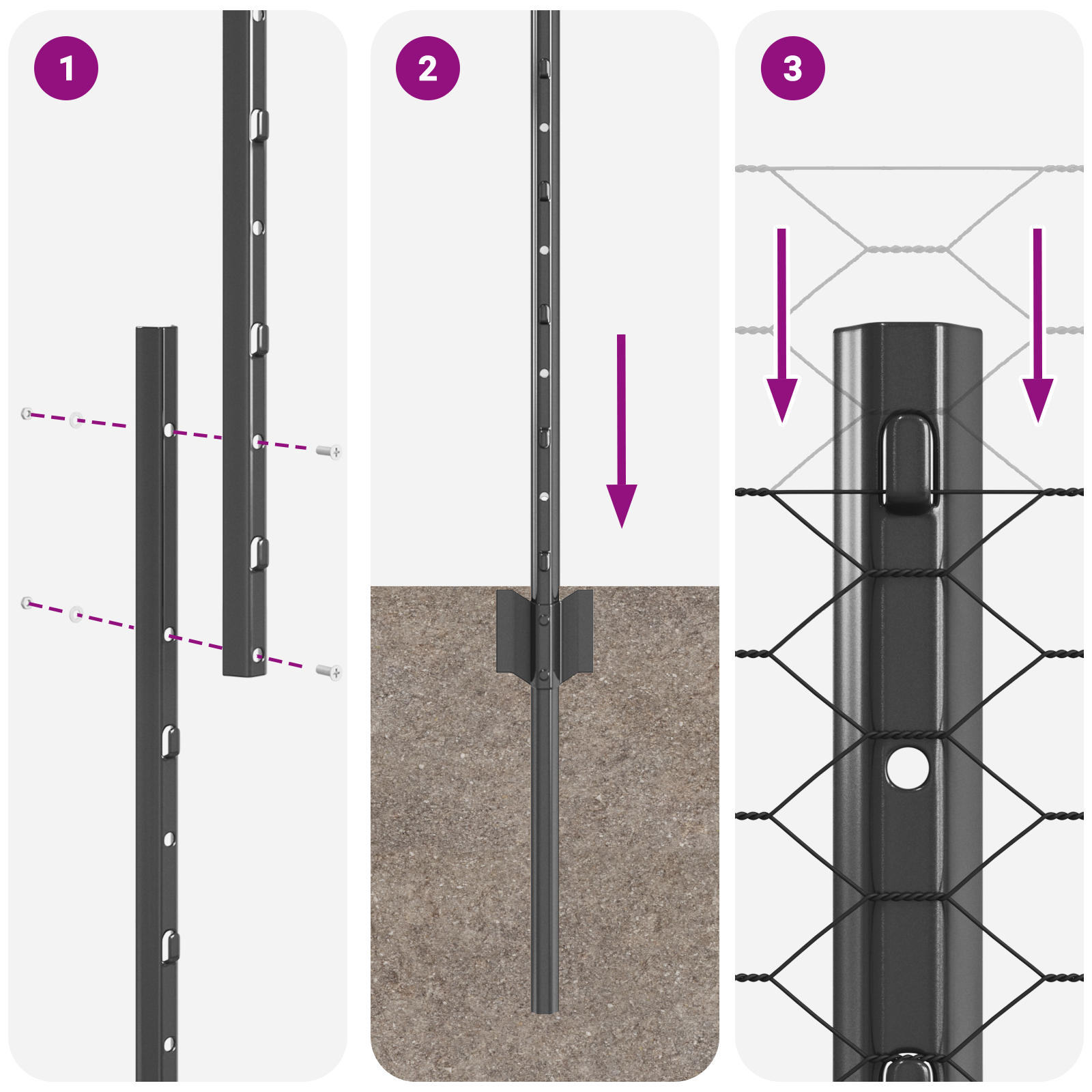 1

2

3