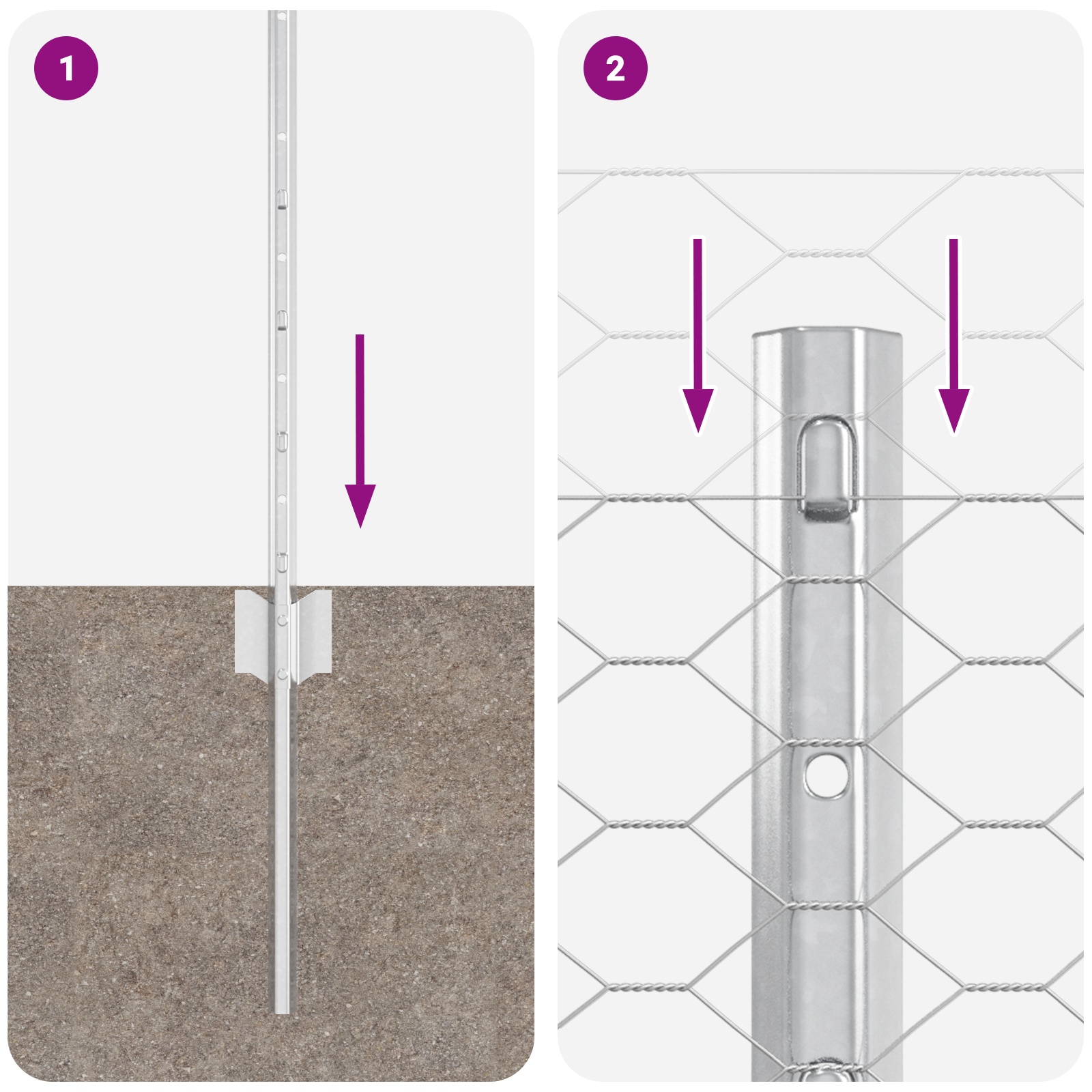 1

2