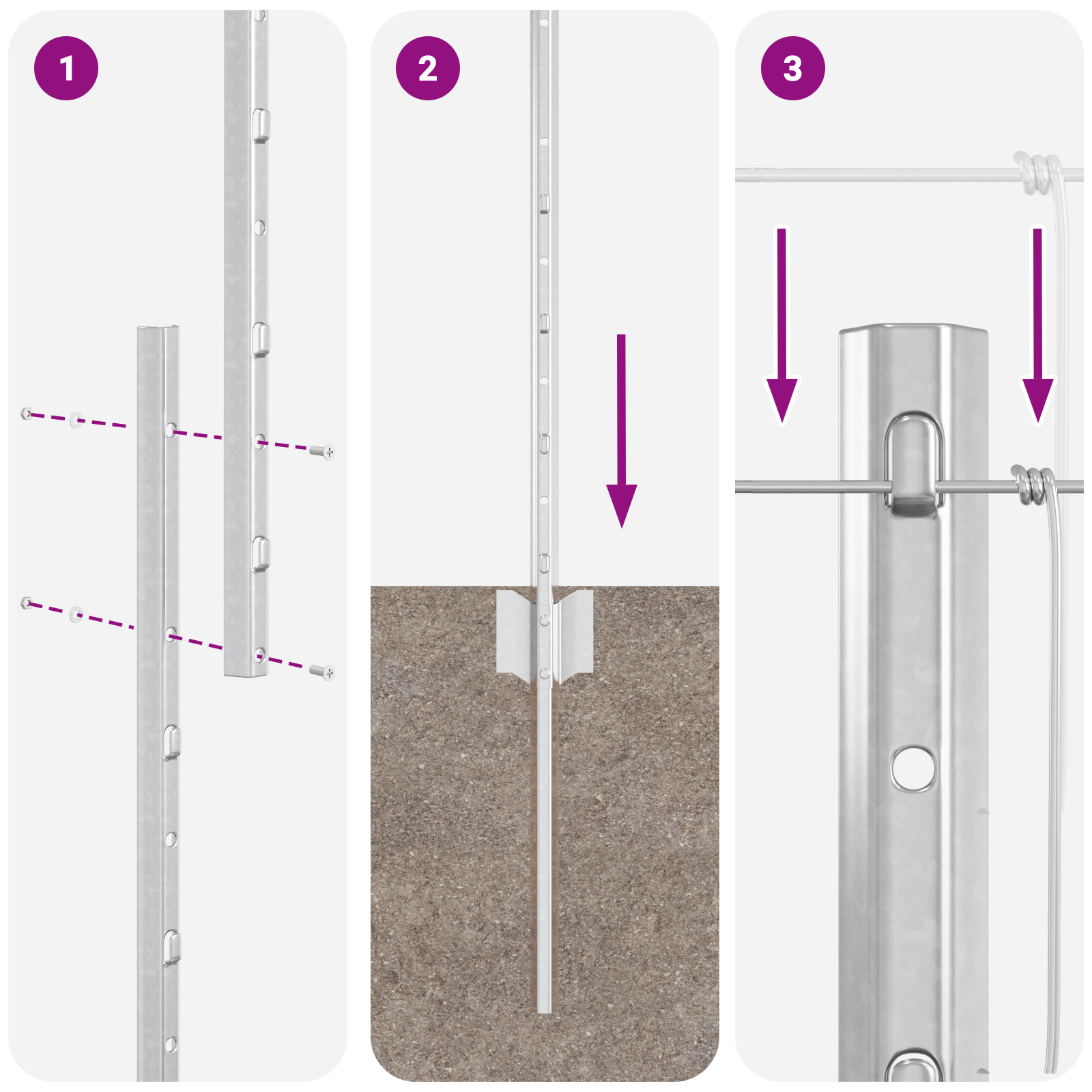 1

2

3