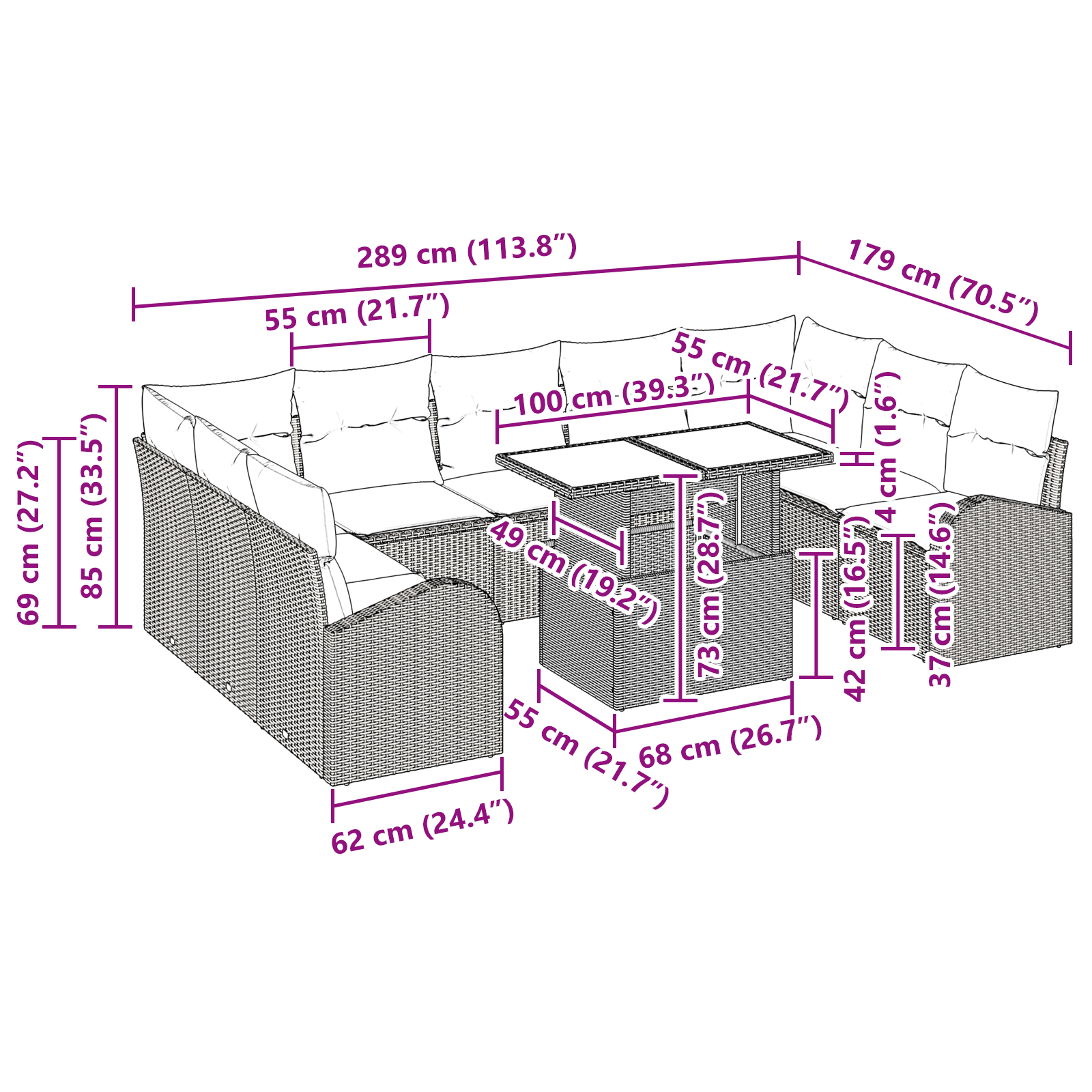 289 cm (113.8″)
179 cm (70.5″)
55 cm (21.7″)
55 cm (21.7″)
100 cm (39.3″)
4 cm (1.6″)
69 cm (27.2″)
85 cm (33.5″)
49 cm (19.2″)
73 cm (28.7″)
42 cm (16.5″)
37 cm (14.6″)
55 cm (21.7″)
68 cm (26.7″)
62 cm (24.4″)