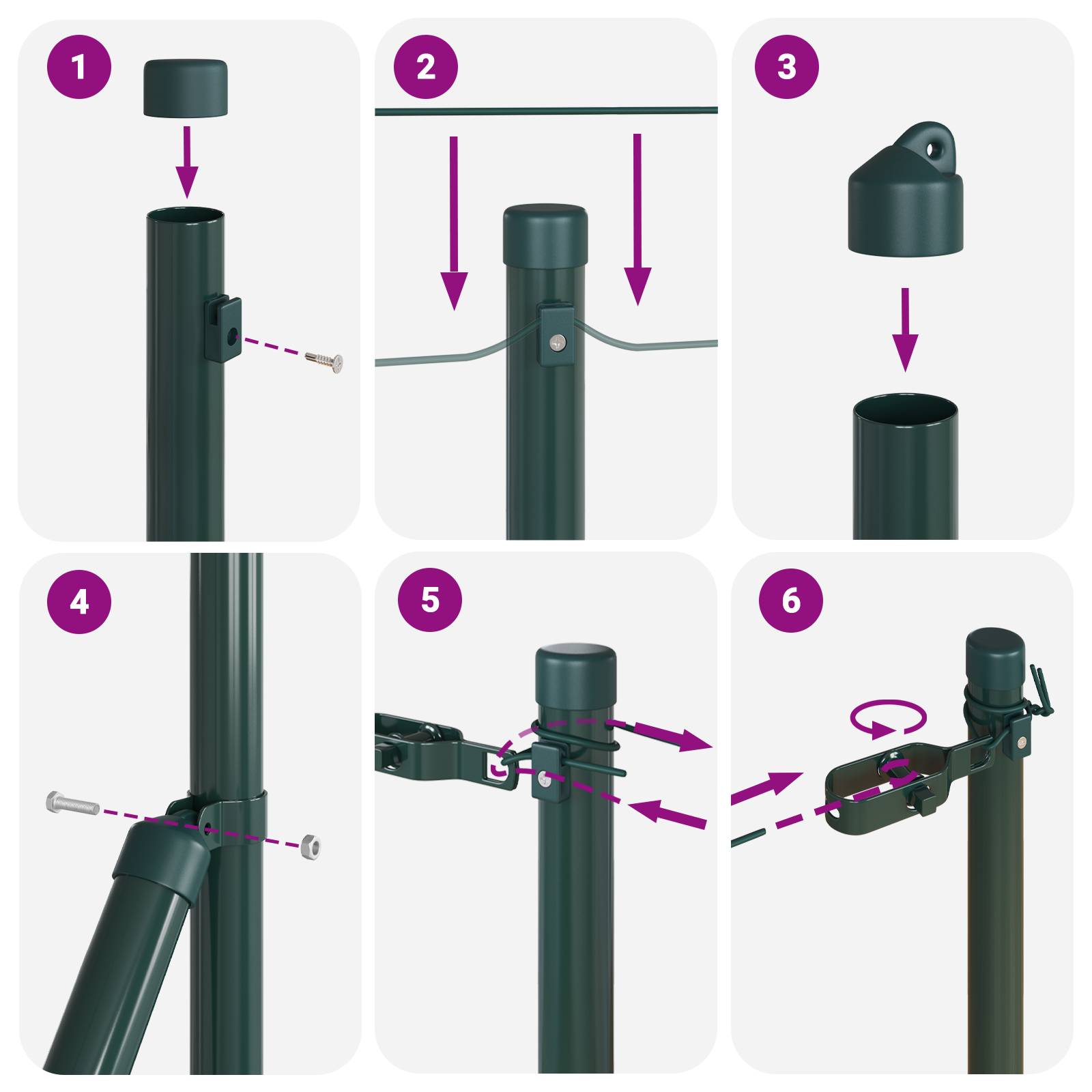 1
2
3
4
5
6