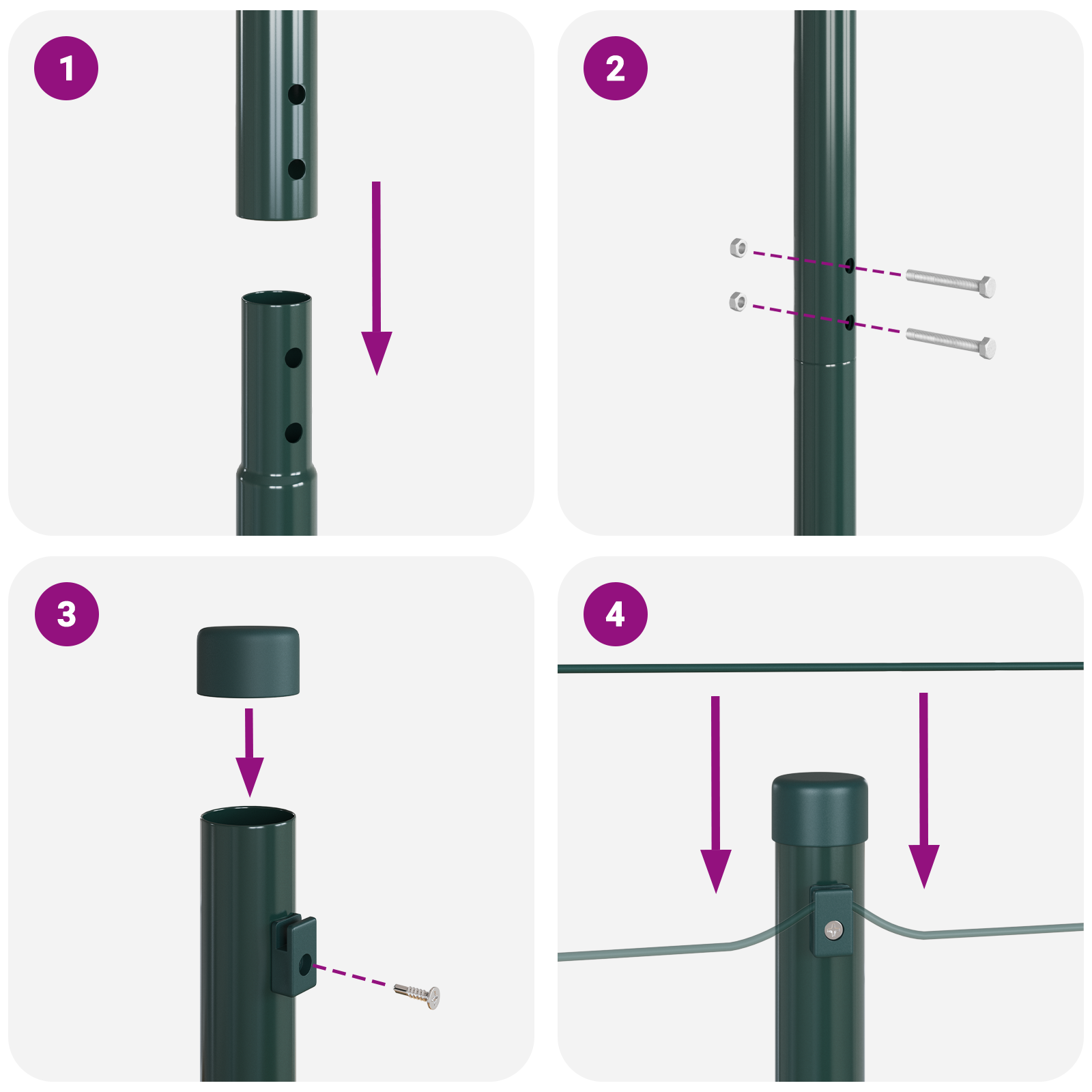 1

2

3

4