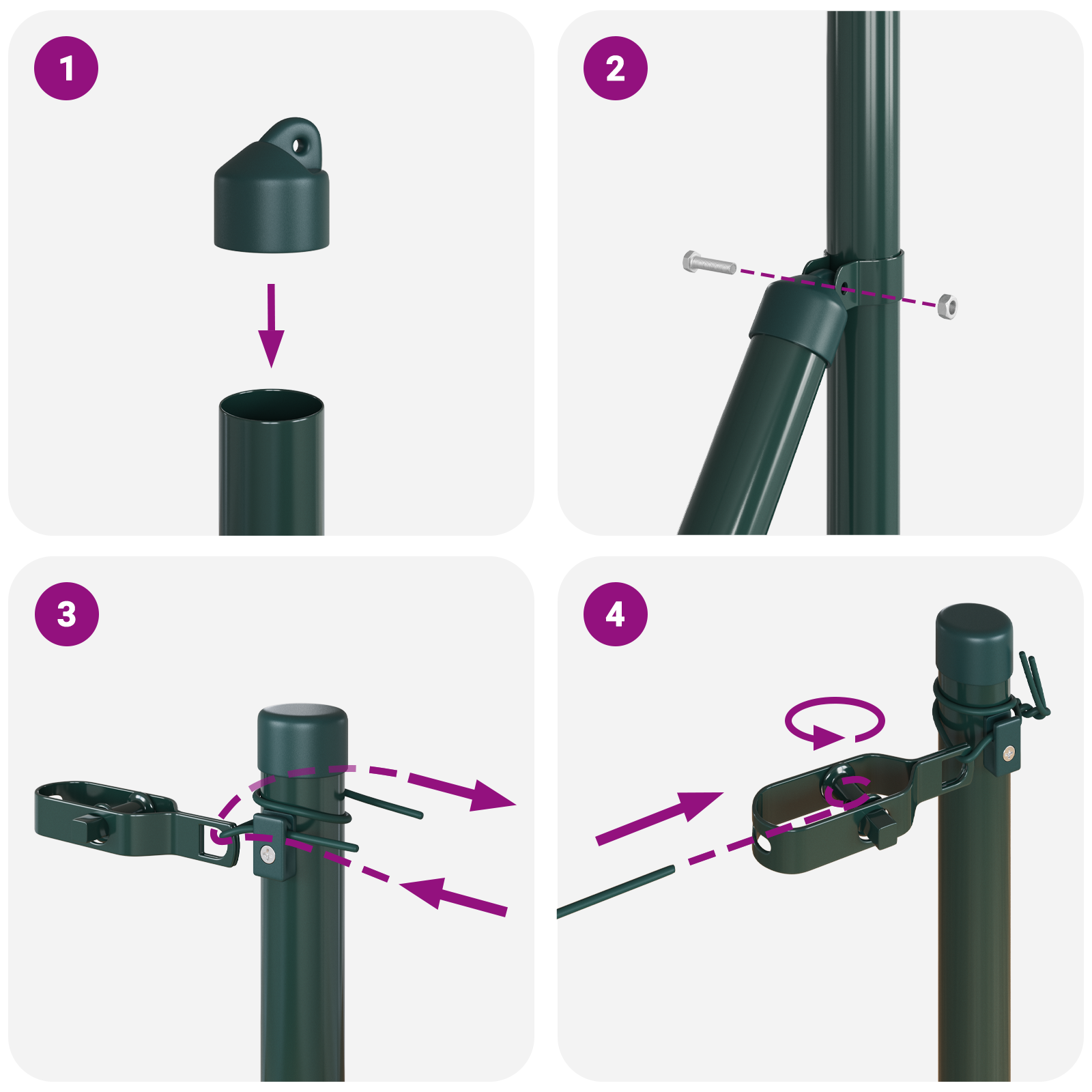 1

2

3

4