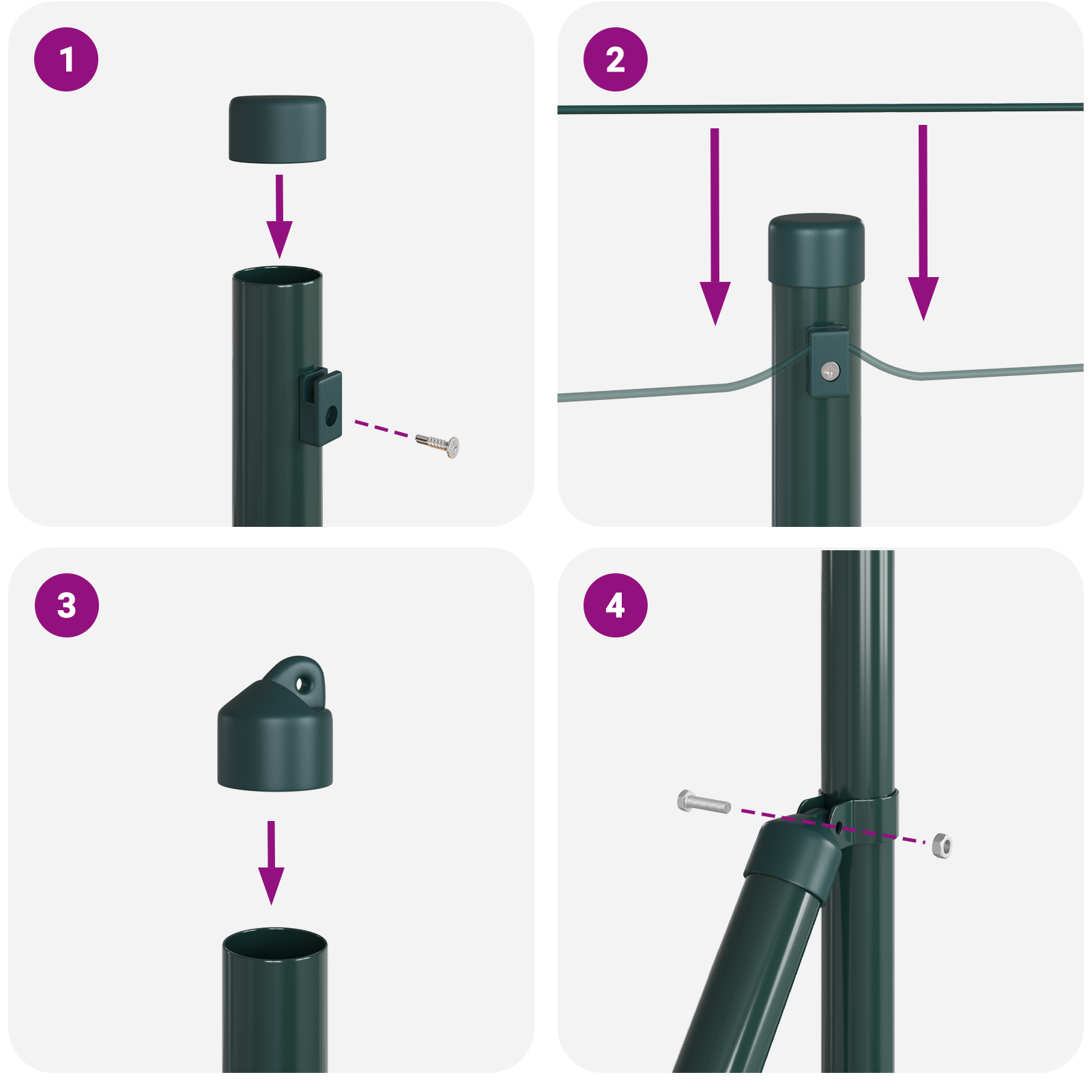 1

2

3

4