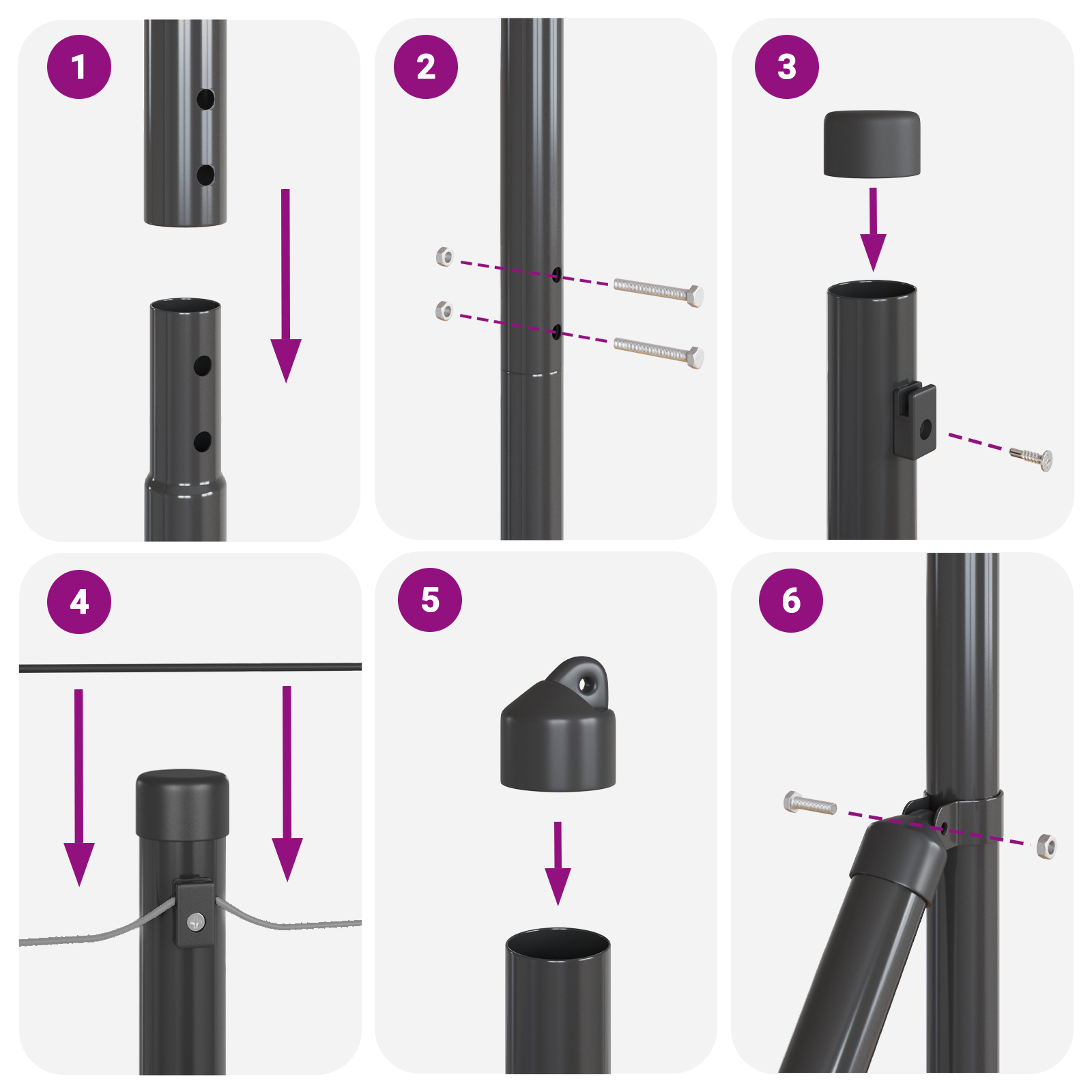 1

2

3

4

5

6