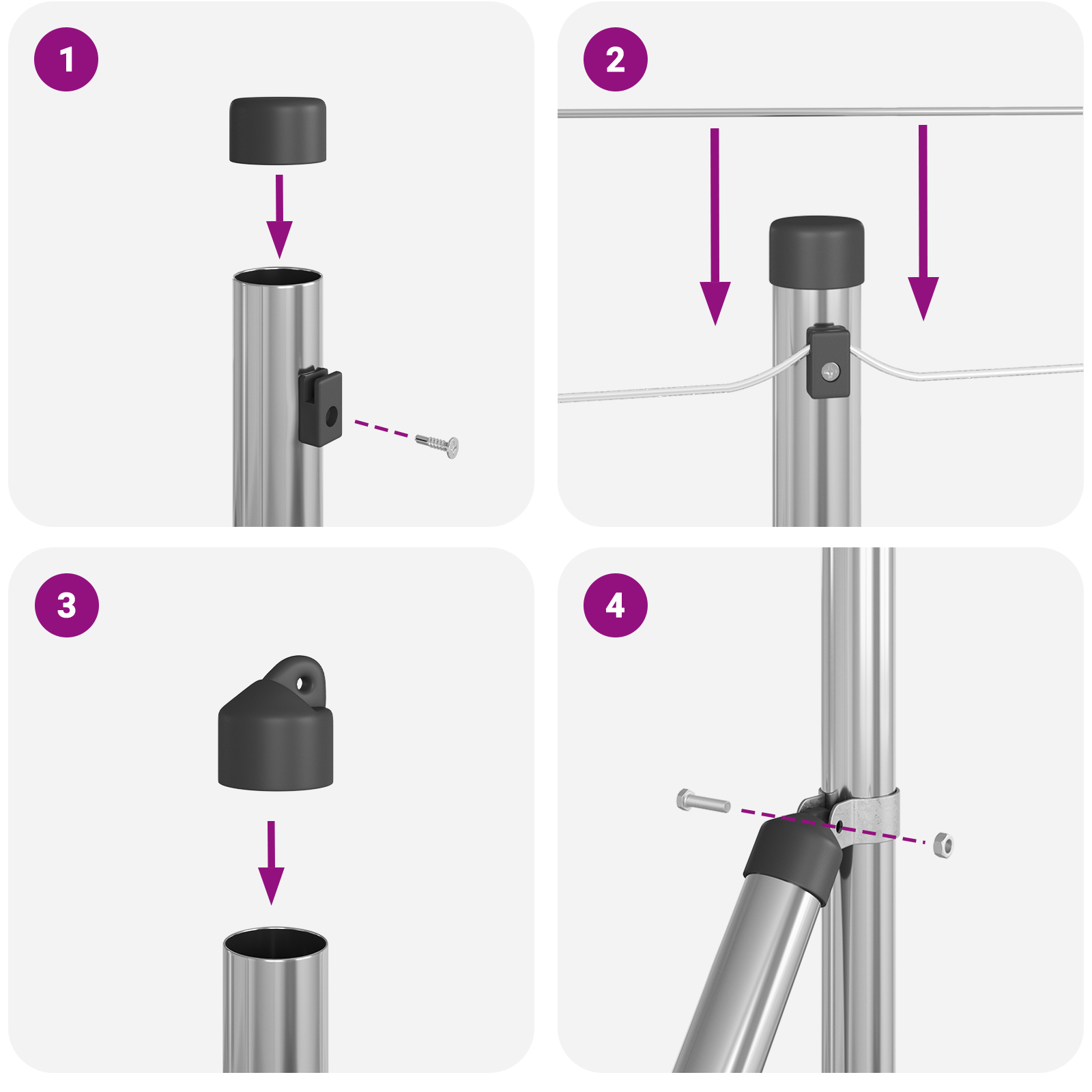 1

2

3

4